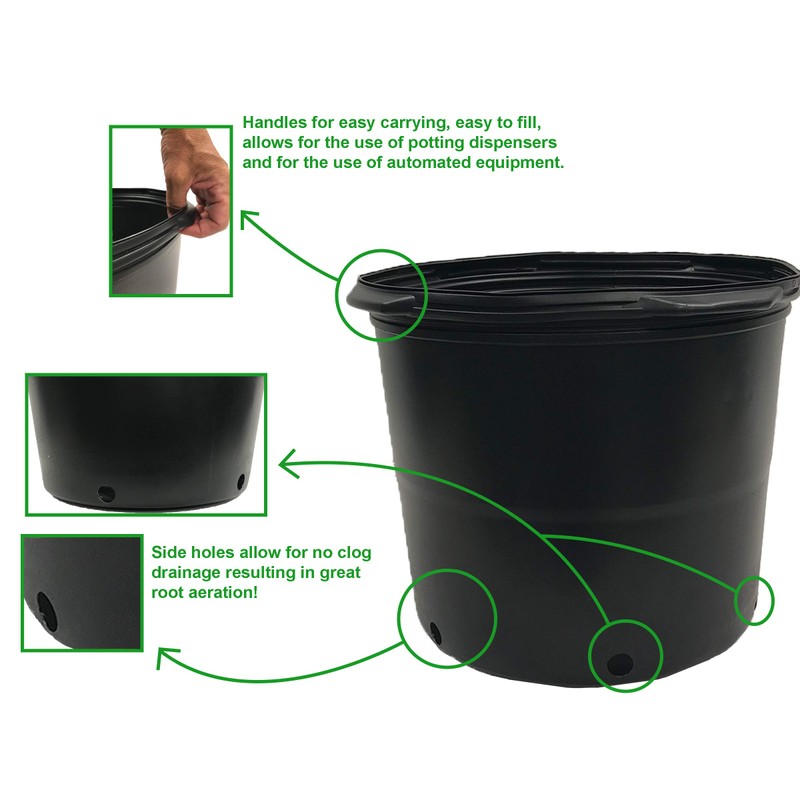 Handles for easy carrying, easy to fill, allows for the use of potting dispensers and for the use of automated equipment.

Side holes allow for no clog drainage resulting in great root aeration!