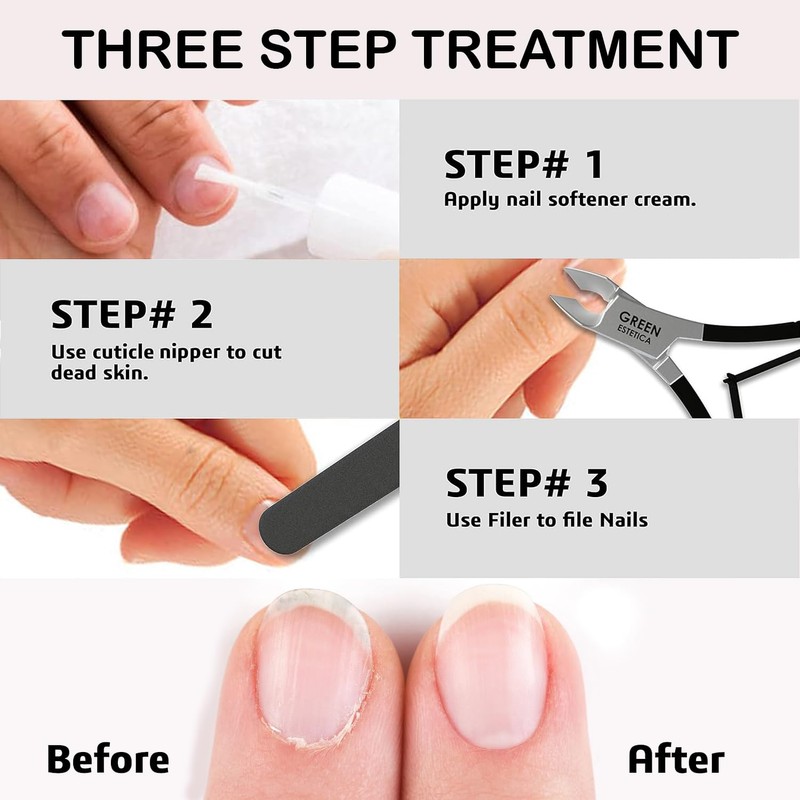 THREE STEP TREATMENT

STEP# 1
Apply nail softener cream.

STEP# 2
Use cuticle nipper to cut dead skin.

GREEN
ESTETICA

STEP# 3
Use Filer to file Nails

Before

After