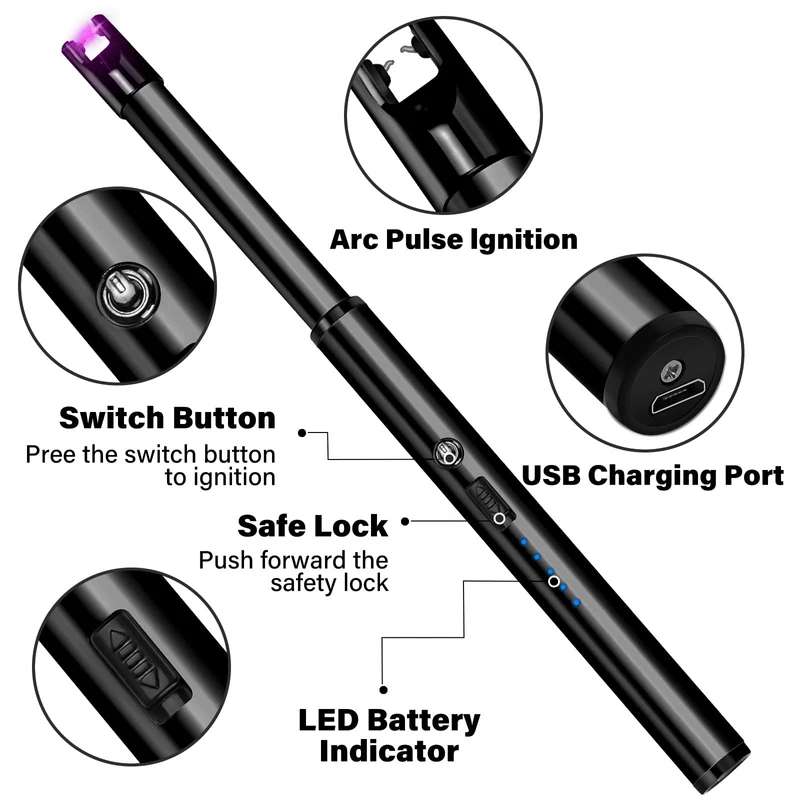 Arc Pulse Ignition

Switch Button
Pree the switch button to ignition

USB Charging Port

Safe Lock
Push forward the safety lock

LED Battery Indicator