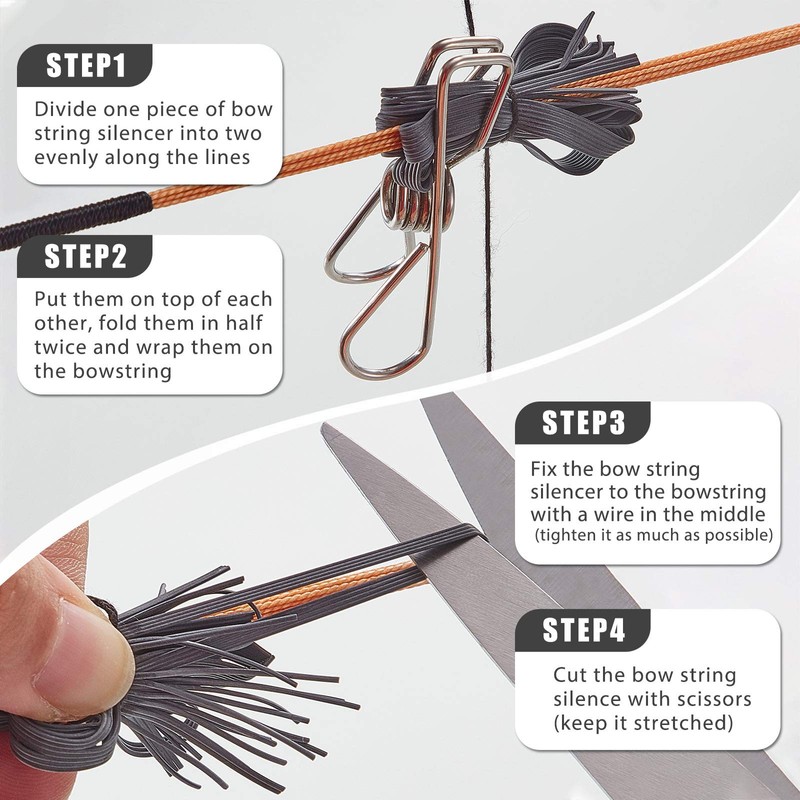 STEP1

Divide one piece of bow string silencer into two evenly along the lines

STEP2

Put them on top of each other, fold them in half twice and wrap them on the bowstring

STEP3

Fix the bow string silencer to the bowstring with a wire in the middle (tighten it as much as possible)

STEP4

Cut the bow string silence with scissors (keep it stretched)