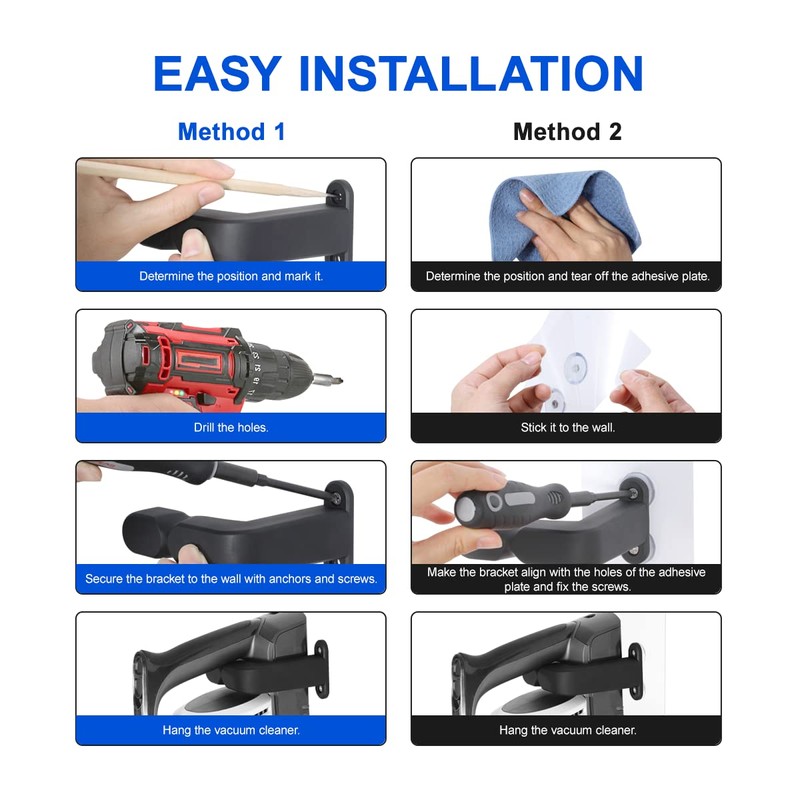 EASY INSTALLATION

Method 1

Determine the position and mark it.

Drill the holes.

Secure the bracket to the wall with anchors and screws.

Hang the vacuum cleaner.

Method 2

Determine the position and tear off the adhesive plate.

Stick it to the wall.

Make the bracket align with the holes of the adhesive plate and fix the screws.

Hang the vacuum cleaner.