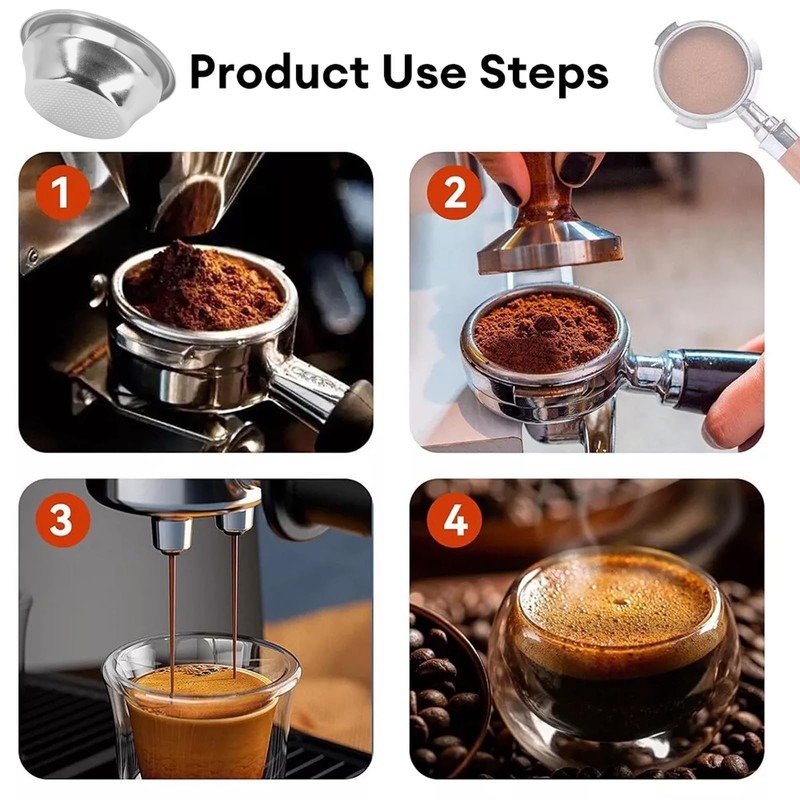 Product Use Steps

1

2

3

4