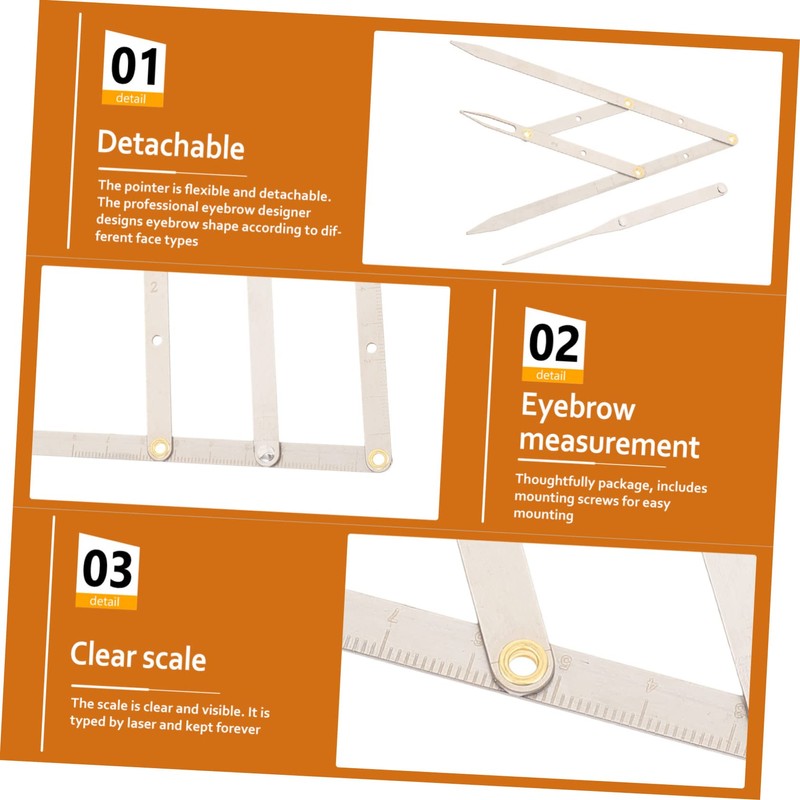 01
detail

Detachable

The pointer is flexible and detachable. The professional eyebrow designer designs eyebrow shape according to different face types

2

02
detail

Eyebrow measurement

Thoughtfully package, includes mounting screws for easy mounting

03
detail

Clear scale

The scale is clear and visible. It is typed by laser and kept forever

7
6
5
4
3