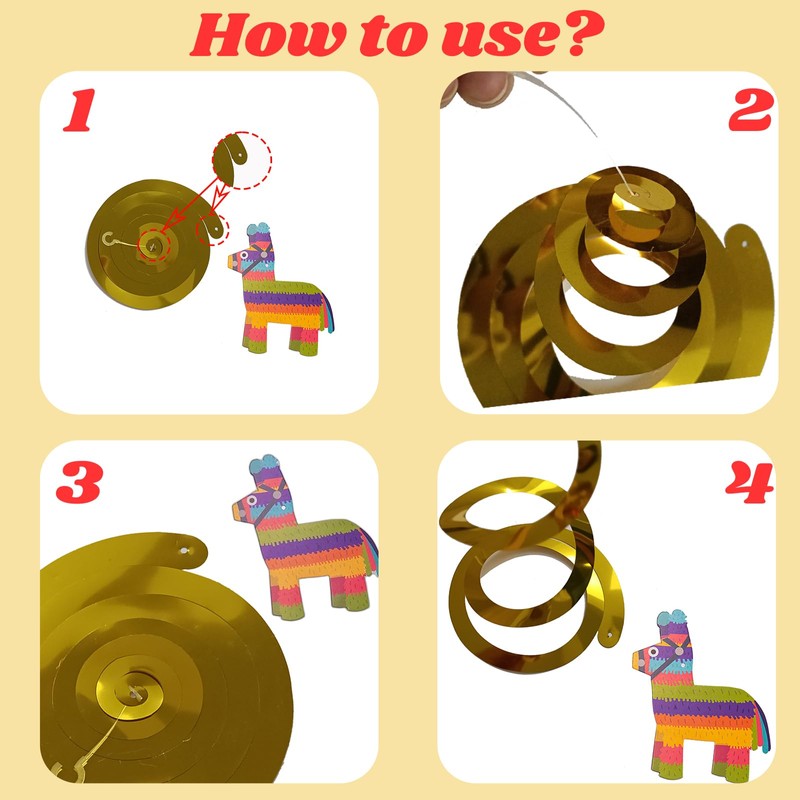 How to use?

1

2

3

4