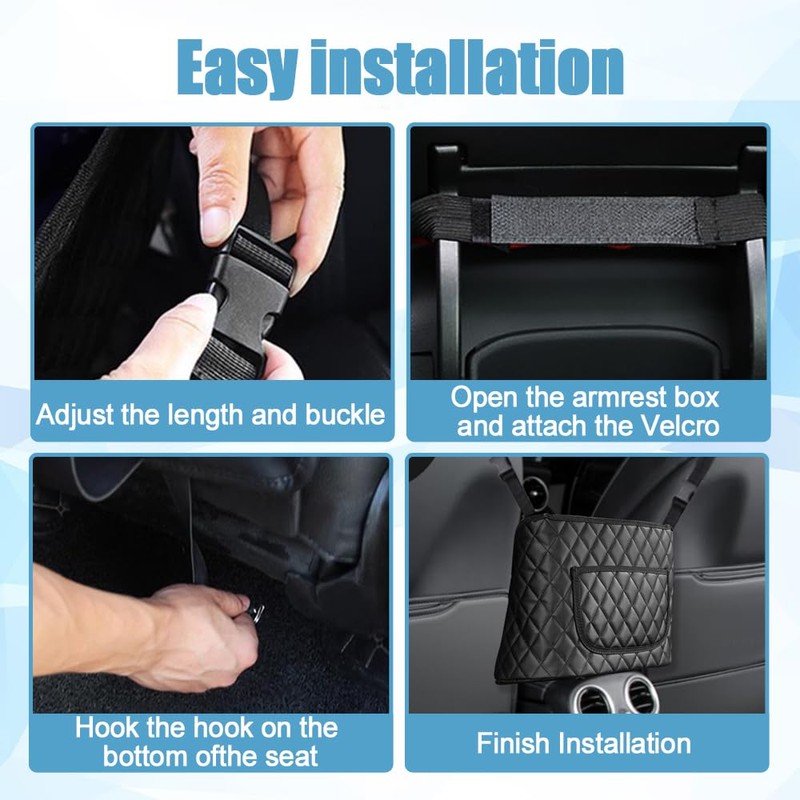 Easy installation

Adjust the length and buckle

Open the armrest box and attach the Velcro

Hook the hook on the bottom ofthe seat

Finish Installation