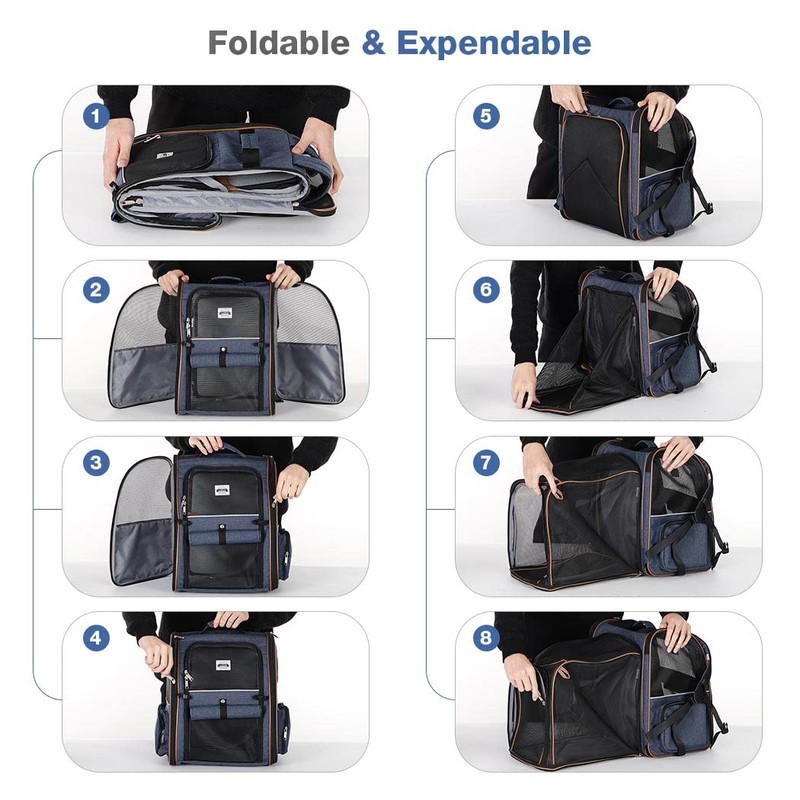 Foldable & Expendable

1

2

3

4

5

6

7

8