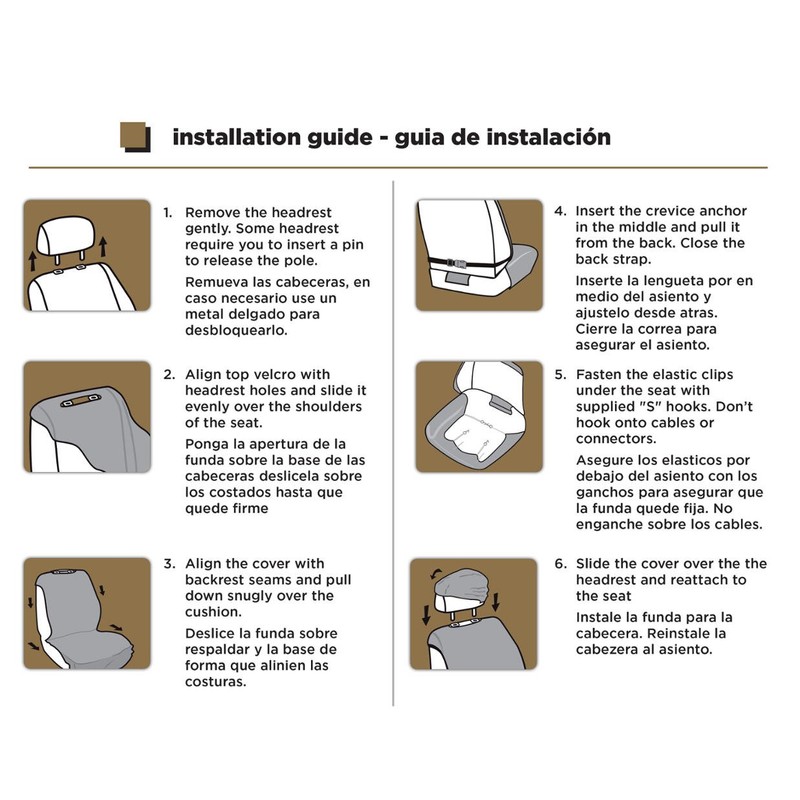 installation guide - guia de instalación

1. Remove the headrest gently. Some headrest require you to insert a pin to release the pole.

Remueva las cabeceras, en caso necesario use un metal delgado para desbloquearlo.

2. Align top velcro with headrest holes and slide it evenly over the shoulders of the seat.

Ponga la apertura de la funda sobre la base de las cabeceras deslicela sobre los costados hasta que quede firme

3. Align the cover with backrest seams and pull down snugly over the cushion.

Deslice la funda sobre respaldar y la base de forma que alinien las costuras.

4. Insert the crevice anchor in the middle and pull it from the back. Close the back strap.

Inserte la lengueta por en medio del asiento y ajustelo desde atras. Cierre la correa para asegurar el asiento.

5. Fasten the elastic clips under the seat with supplied "S" hooks. Don't hook onto cables or connectors.

Asegure los elasticos por debajo del asiento con los ganchos para asegurar que la funda quede fija. No enganche sobre los cables.

6. Slide the cover over the the headrest and reattach to the seat

Instale la funda para la cabecera. Reinstale la cabezera al asiento.