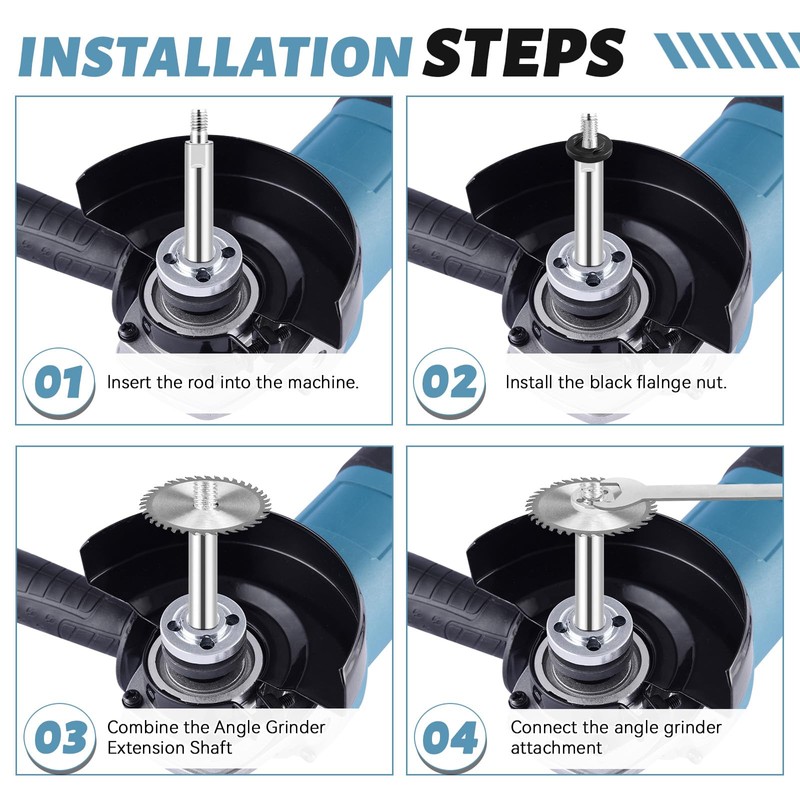 INSTALLATION STEPS

01 Insert the rod into the machine.

02 Install the black flalnge nut.

03 Combine the Angle Grinder Extension Shaft

04 Connect the angle grinder attachment