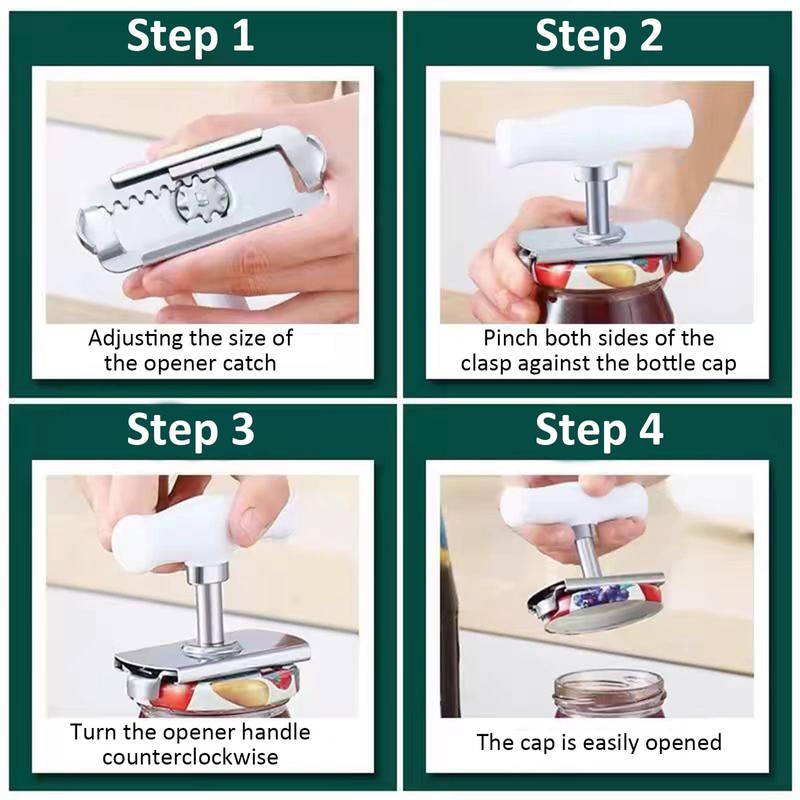 Step 1

Adjusting the size of the opener catch

Step 2

Pinch both sides of the clasp against the bottle cap

Step 3

Turn the opener handle counterclockwise

Step 4

The cap is easily opened