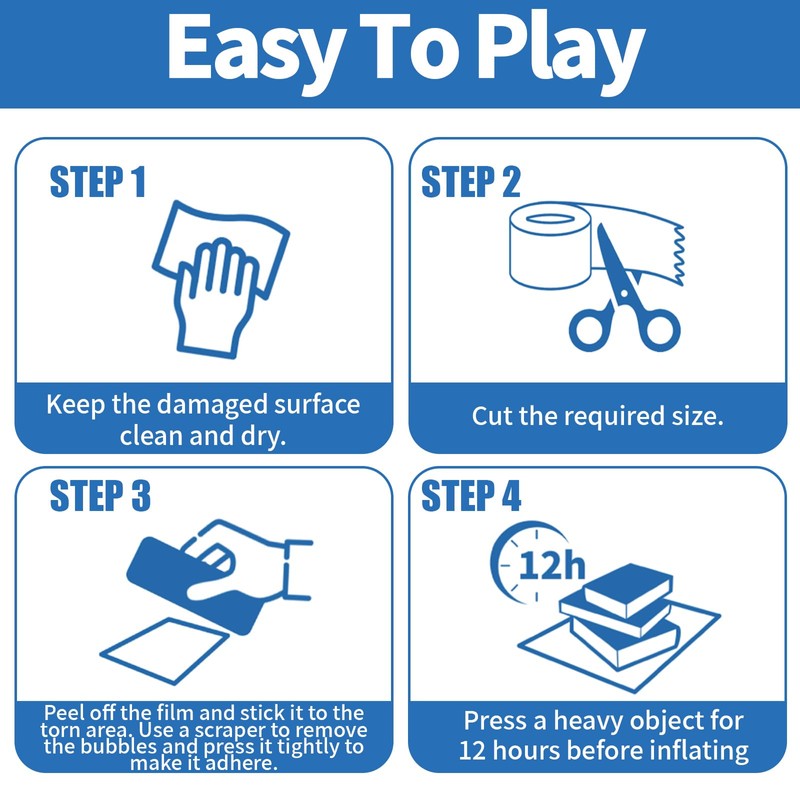 Easy To Play

STEP 1

Keep the damaged surface clean and dry.

STEP 2

Cut the required size.

STEP 3

Peel off the film and stick it to the torn area. Use a scraper to remove the bubbles and press it tightly to make it adhere.

STEP 4

12h

Press a heavy object for 12 hours before inflating