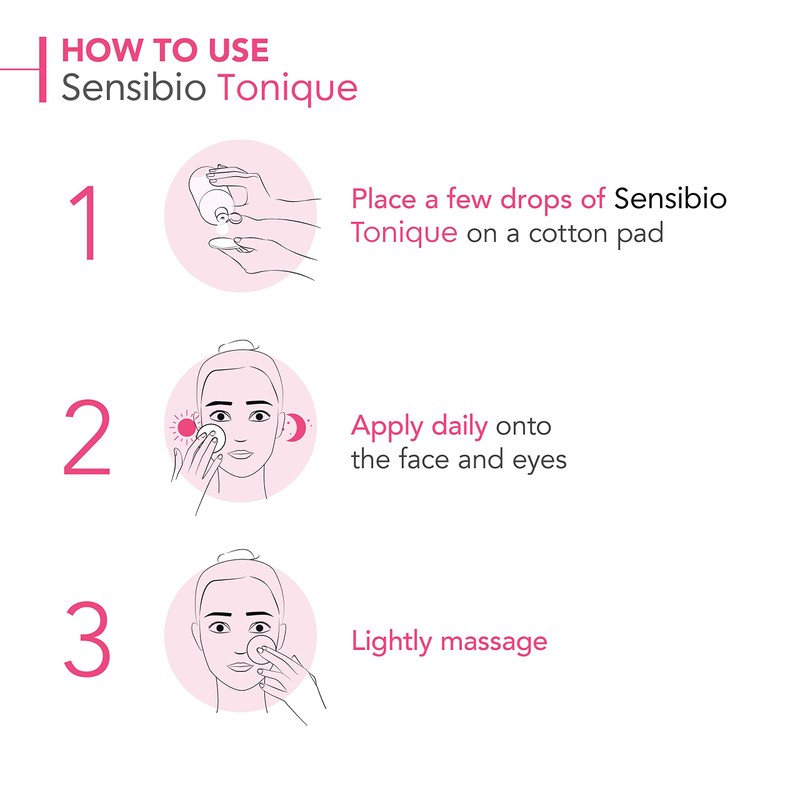 HOW TO USE
Sensibio Tonique

1

Place a few drops of Sensibio Tonique on a cotton pad

2

Apply daily onto the face and eyes

3

Lightly massage