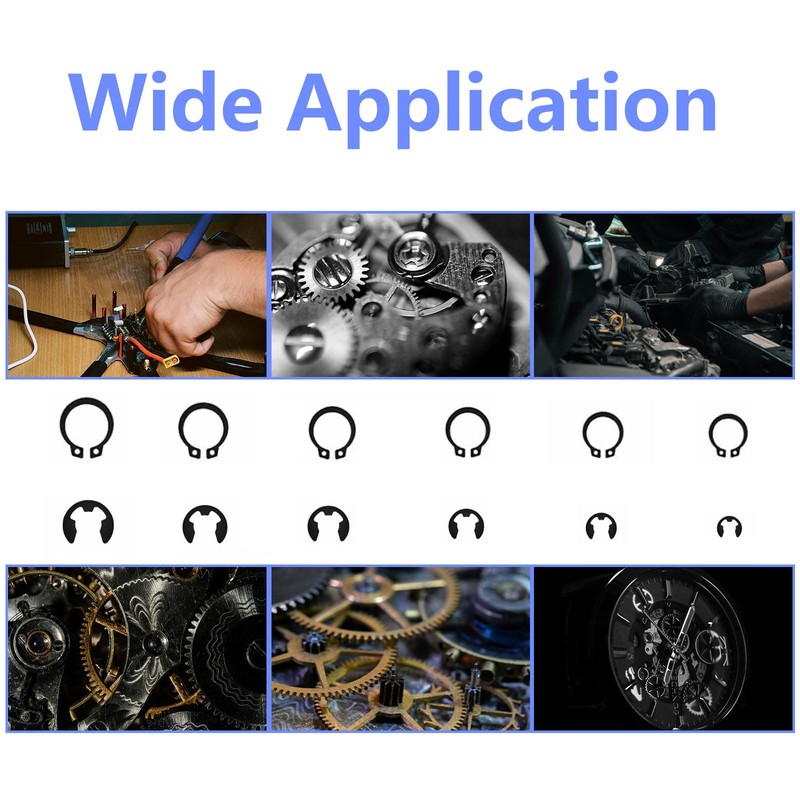 Wide Application