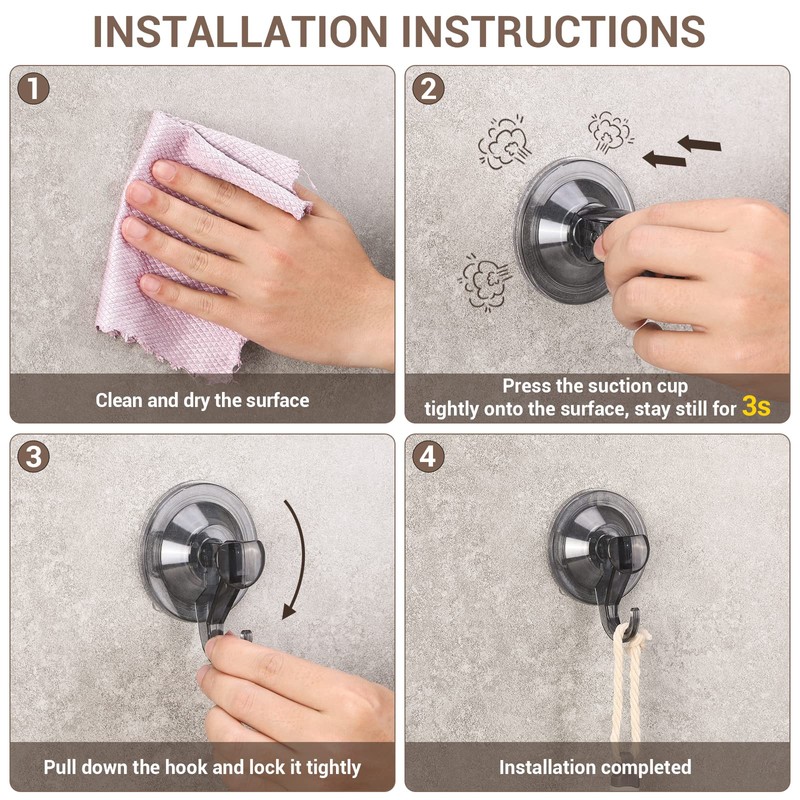 INSTALLATION INSTRUCTIONS

1

Clean and dry the surface

2

Press the suction cup tightly onto the surface, stay still for 3s

3

Pull down the hook and lock it tightly

4

Installation completed