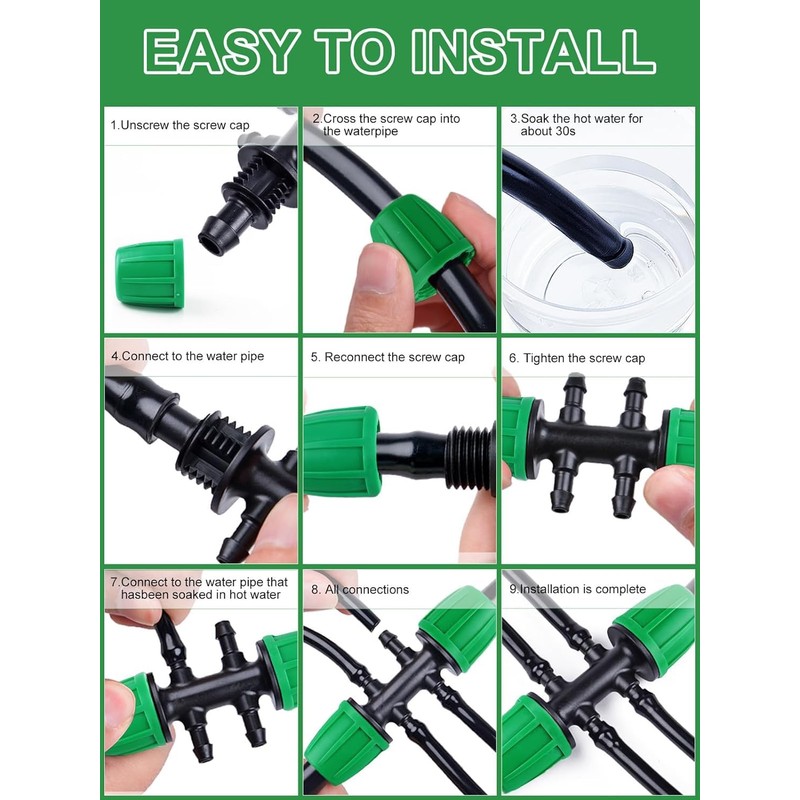 EASY TO INSTALL

1.Unscrew the screw cap

2.Cross the screw cap into the waterpipe

3.Soak the hot water for about 30s

4.Connect to the water pipe

5. Reconnect the screw cap

6. Tighten the screw cap

7.Connect to the water pipe that hasbeen soaked in hot water

8. All connections

9.Installation is complete