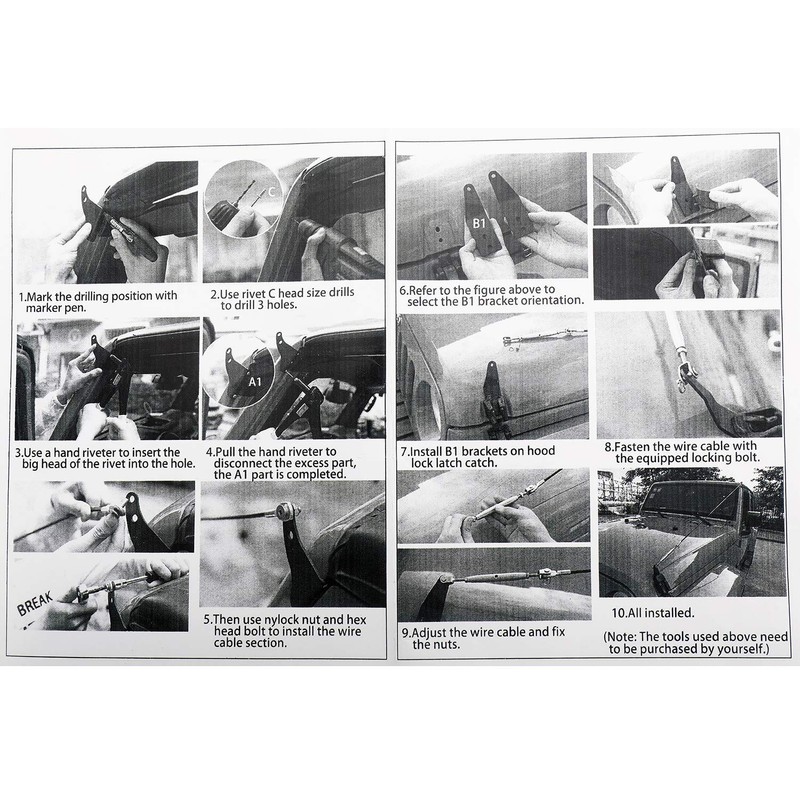 C

1.Mark the drilling position with marker pen.

2.Use rivet C head size drills to drill 3 holes.

A1

3.Use a hand riveter to insert the big head of the rivet into the hole.

4.Pull the hand riveter to disconnect the excess part, the A1 part is completed.

BREAK

5.Then use nylock nut and hex head bolt to install the wire cable section.

B1

6.Refer to the figure above to select the B1 bracket orientation.

7.Install B1 brackets on hood lock latch catch.

8.Fasten the wire cable with the equipped locking bolt.

9.Adjust the wire cable and fix the nuts.

10.All installed.

(Note: The tools used above need to be purchased by yourself.)