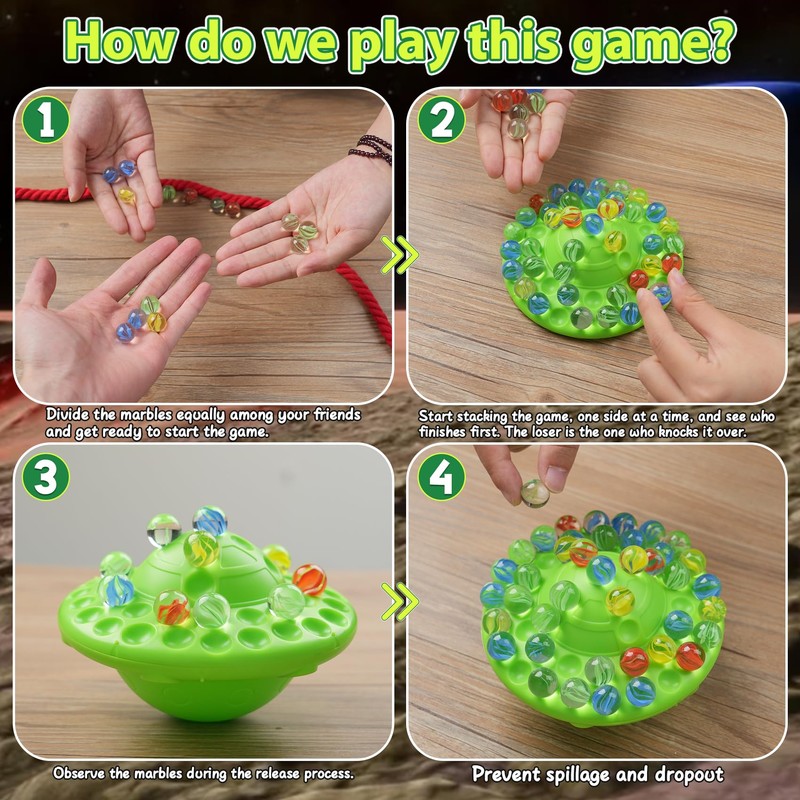 How do we play this game?

1

Divide the marbles equally among your friends and get ready to start the game.

2

Start stacking the game, one side at a time, and see who finishes first. The loser is the one who knocks it over.

3

Observe the marbles during the release process.

4

Prevent spillage and dropout