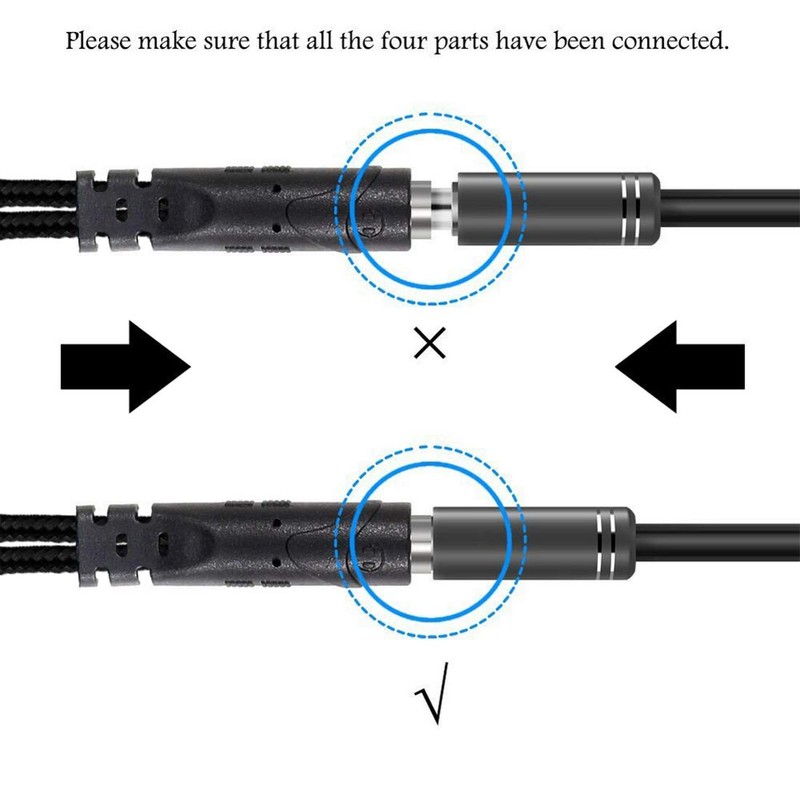 Please make sure that all the four parts have been connected.

×

√