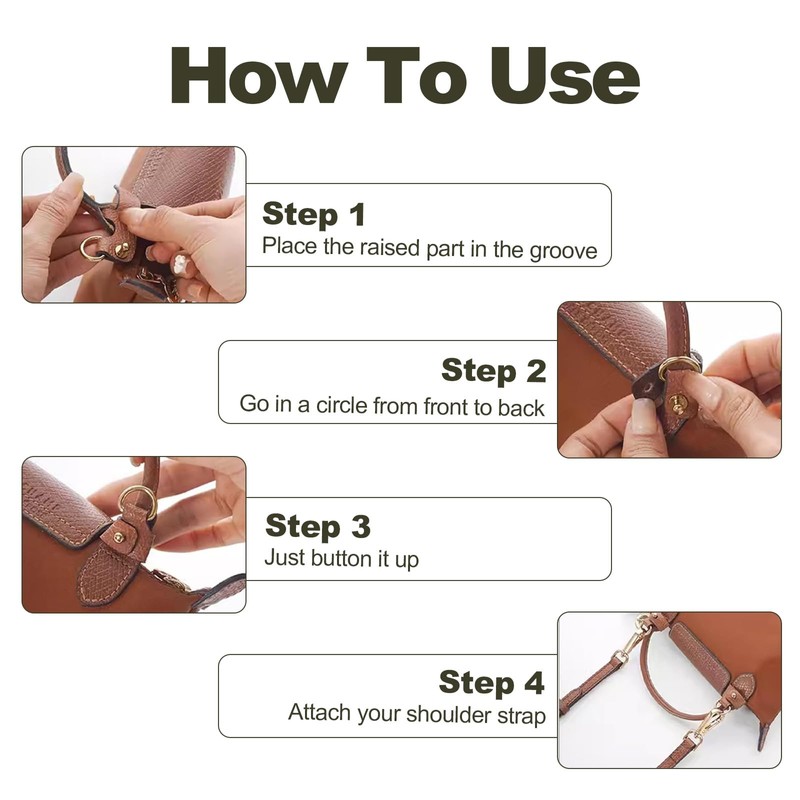 How To Use

Step 1
Place the raised part in the groove

Step 2
Go in a circle from front to back

Step 3
Just button it up

Step 4
Attach your shoulder strap