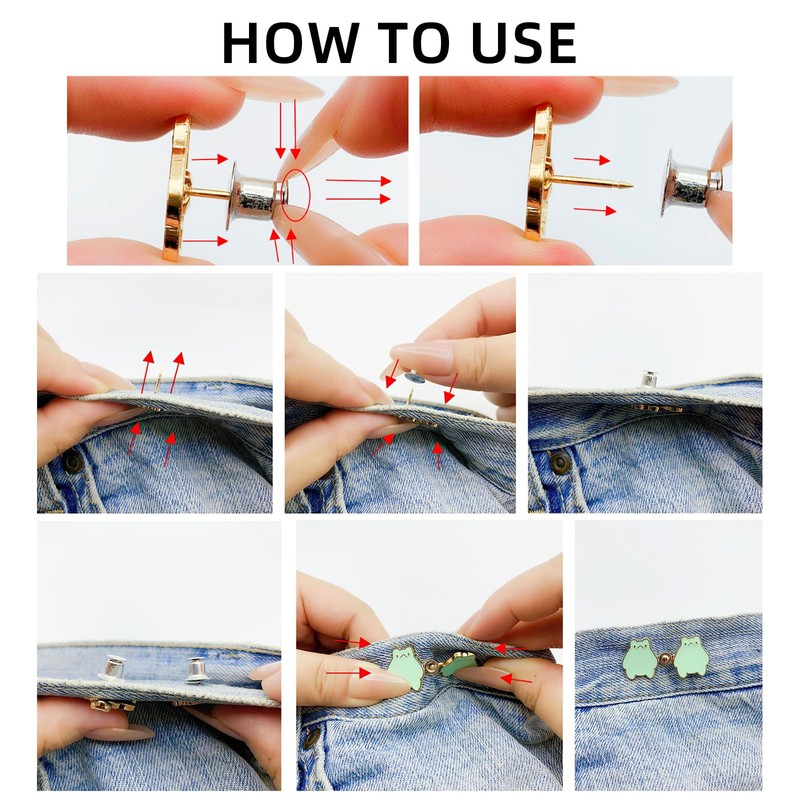 HOW TO USE