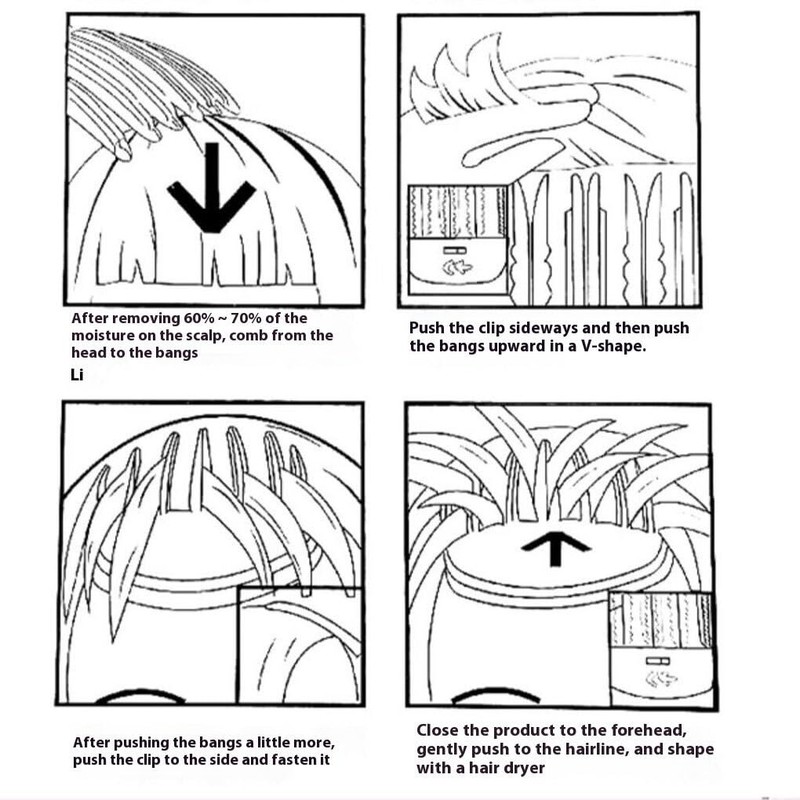 After removing 60% ~ 70% of the moisture on the scalp, comb from the head to the bangs
Li

Push the clip sideways and then push the bangs upward in a V-shape.

After pushing the bangs a little more, push the clip to the side and fasten it

Close the product to the forehead, gently push to the hairline, and shape with a hair dryer