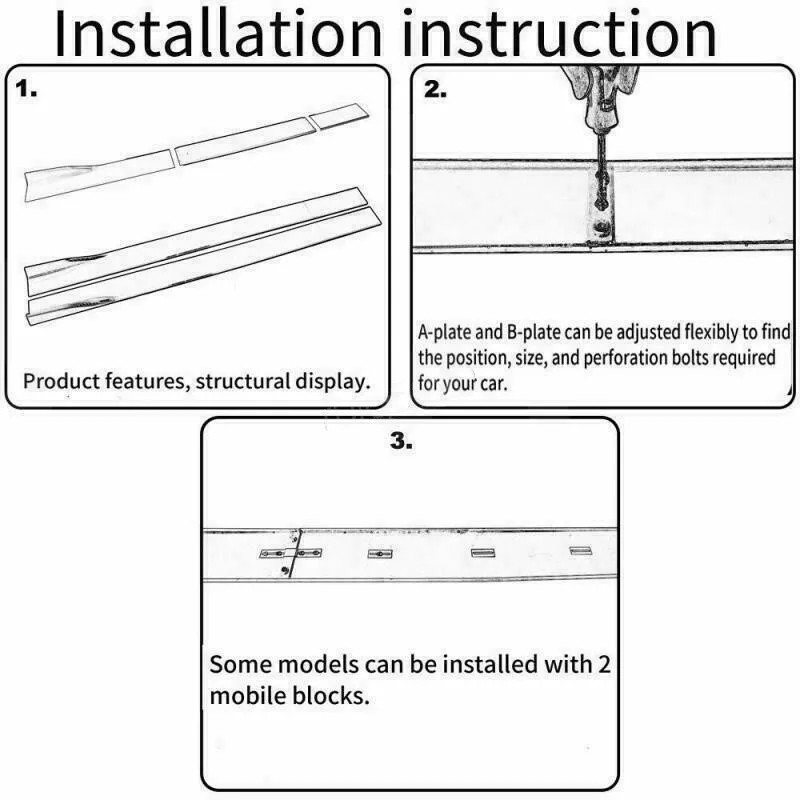 Installation instruction

1.

Product features, structural display.

2.

A-plate and B-plate can be adjusted flexibly to find the position, size, and perforation bolts required for your car.

3.

Some models can be installed with 2 mobile blocks.