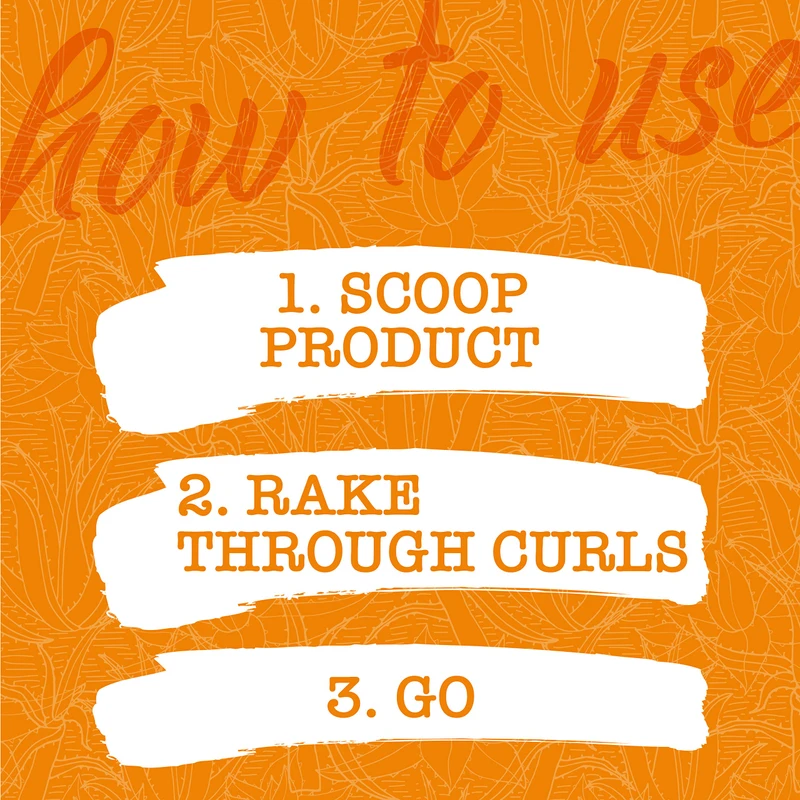 how to use

1. SCOOP PRODUCT

2. RAKE THROUGH CURLS

3. GO