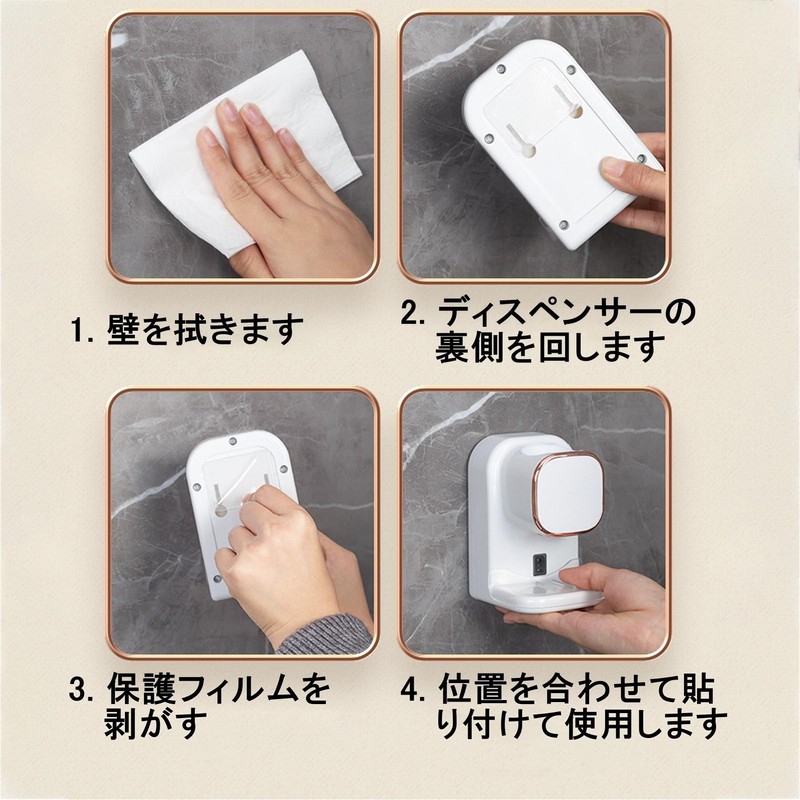 1. 壁を拭きます

2. ディスペンサーの裏側を回します

3. 保護フィルムを剥がす

4. 位置を合わせて貼り付けて使用します