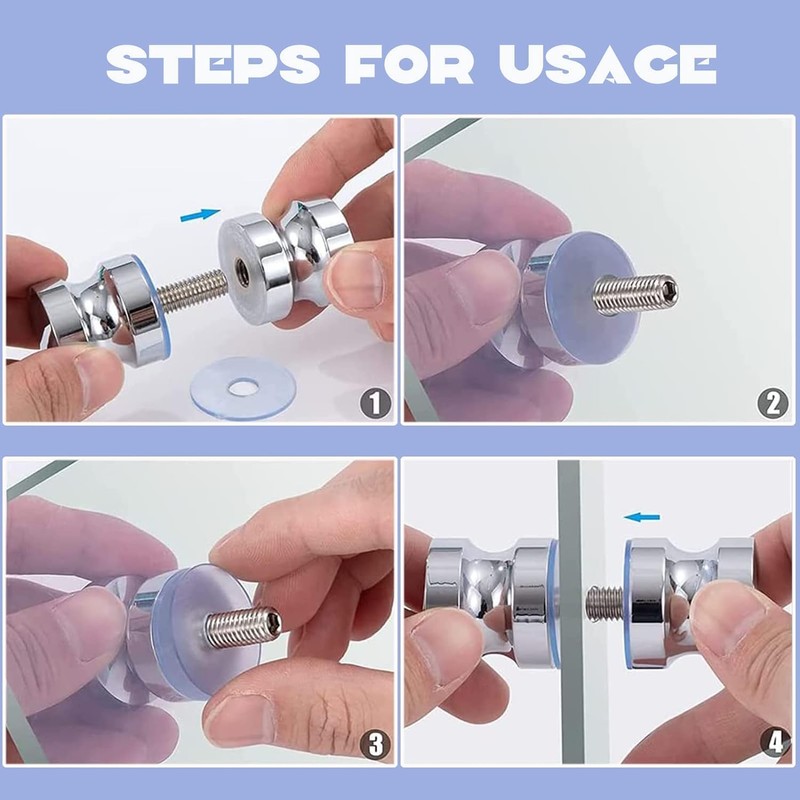 STEPS FOR USAGE

1

2

3

4