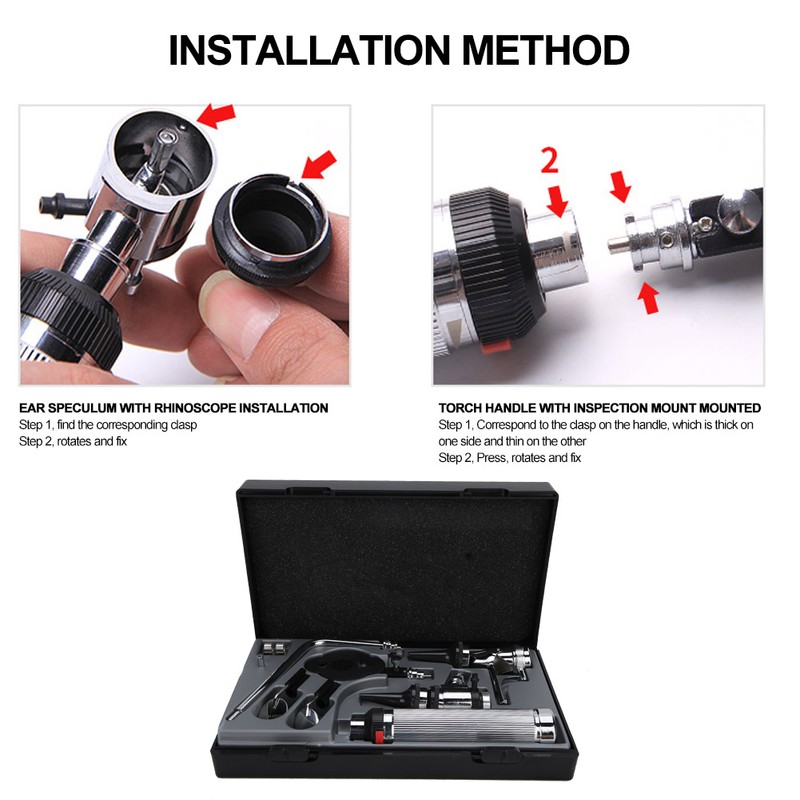 INSTALLATION METHOD

2

EAR SPECULUM WITH RHINOSCOPE INSTALLATION
Step 1, find the corresponding clasp
Step 2, rotates and fix

TORCH HANDLE WITH INSPECTION MOUNT MOUNTED
Step 1, Correspond to the clasp on the handle, which is thick on one side and thin on the other
Step 2, Press, rotates and fix