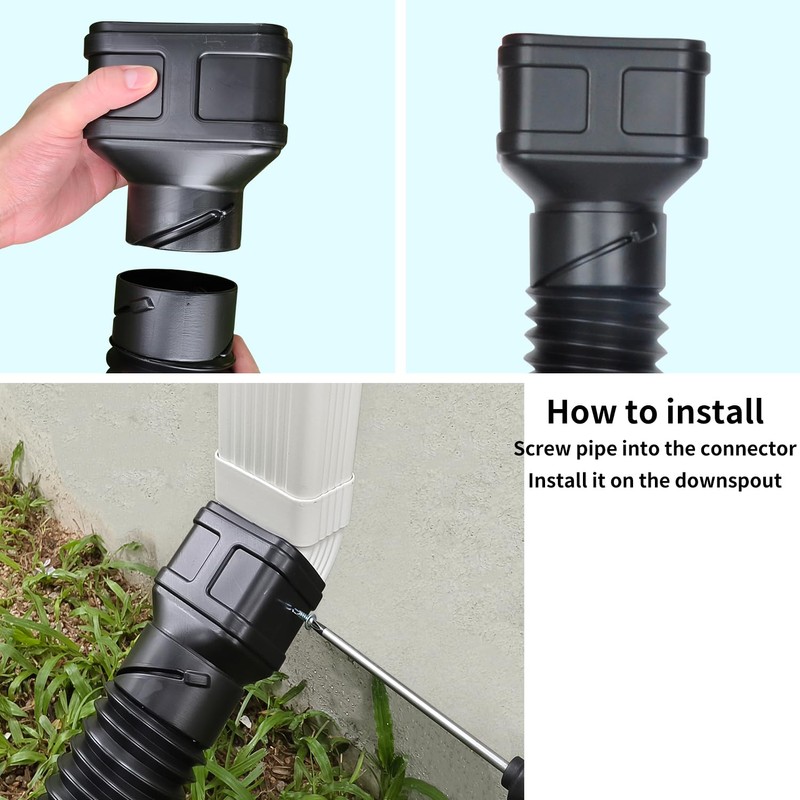 How to install
Screw pipe into the connector
Install it on the downspout