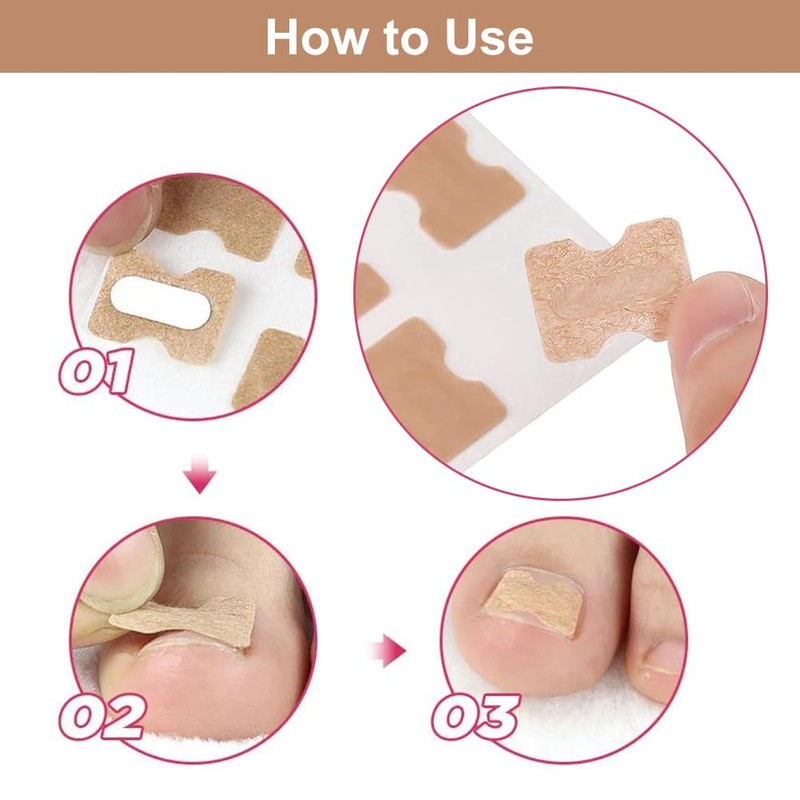 How to Use

01

02

03