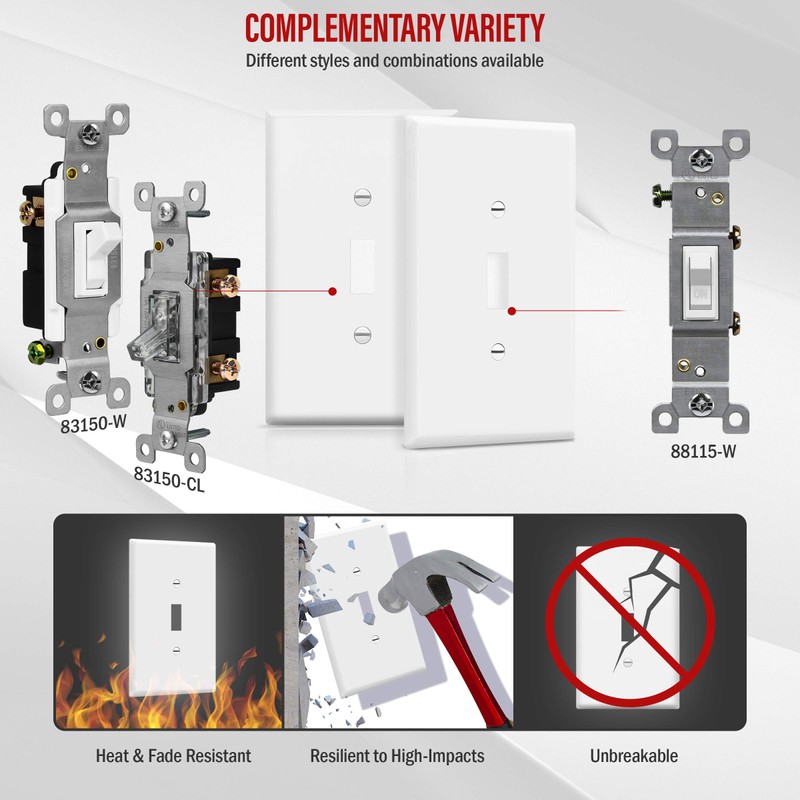 COMPLEMENTARY VARIETY
Different styles and combinations available

83150-W

83150-CL

88115-W

Heat & Fade Resistant

Resilient to High-Impacts

Unbreakable