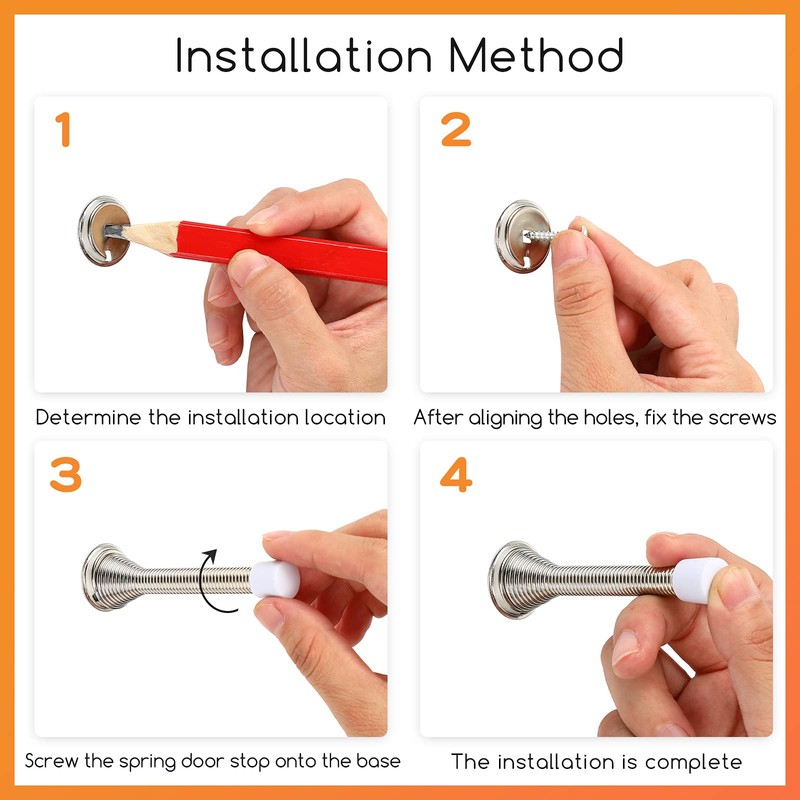 Installation Method

1

Determine the installation location

2

After aligning the holes, fix the screws

3

Screw the spring door stop onto the base

4

The installation is complete