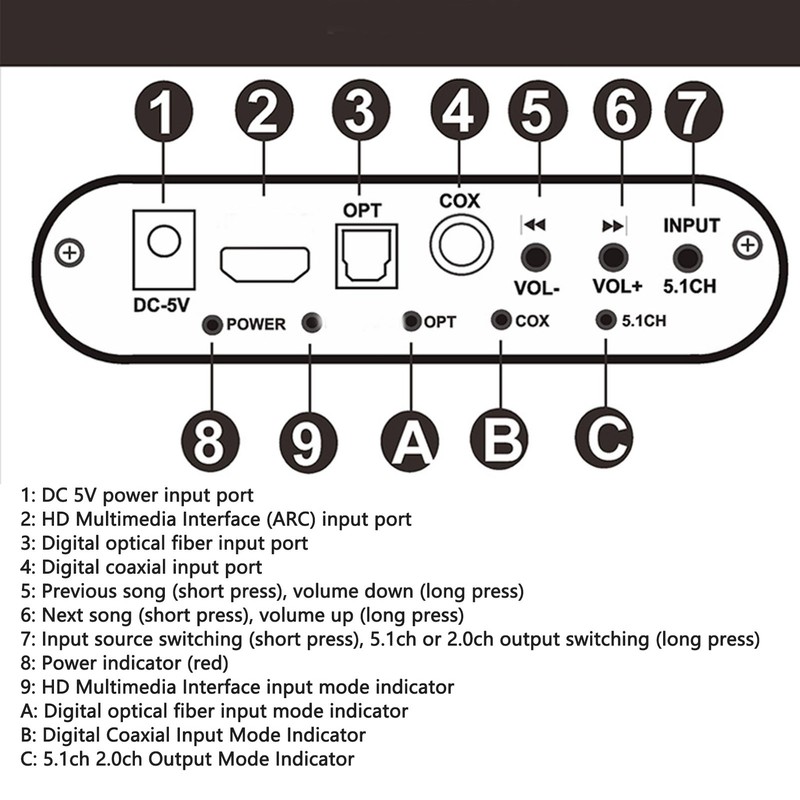 1 2 3 4 5 6 7

OPT COX INPUT

DC-5V VOL- VOL+ 5.1CH

POWER OPT COX 5.1CH

8 9 A B C

1: DC 5V power input port
2: HD Multimedia Interface (ARC) input port
3: Digital optical fiber input port
4: Digital coaxial input port
5: Previous song (short press), volume down (long press)
6: Next song (short press), volume up (long press)
7: Input source switching (short press), 5.1ch or 2.0ch output switching (long press)
8: Power indicator (red)
9: HD Multimedia Interface input mode indicator
A: Digital optical fiber input mode indicator
B: Digital Coaxial Input Mode Indicator
C: 5.1ch 2.0ch Output Mode Indicator