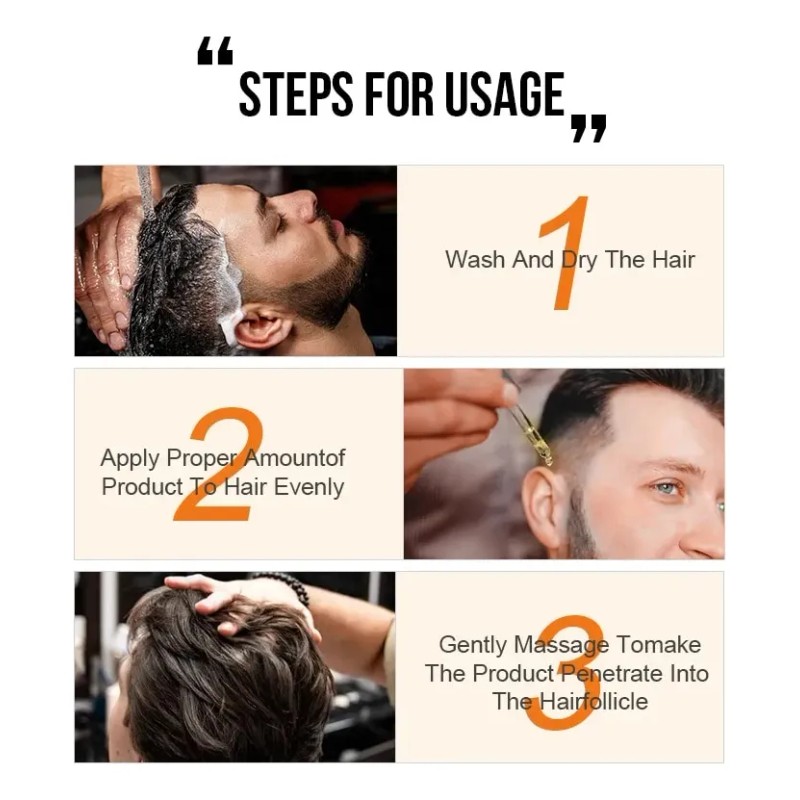 “STEPS FOR USAGE”

1
Wash And Dry The Hair

2
Apply Proper Amountof Product To Hair Evenly

3
Gently Massage Tomake The Product Penetrate Into The Hairfollicle