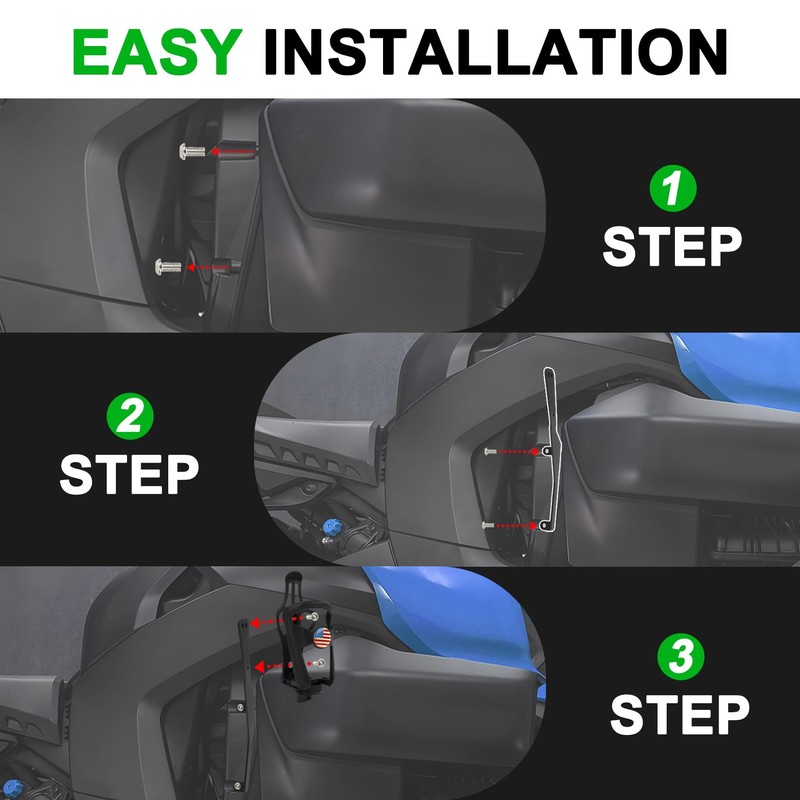 EASY INSTALLATION

1
STEP

2
STEP

3
STEP