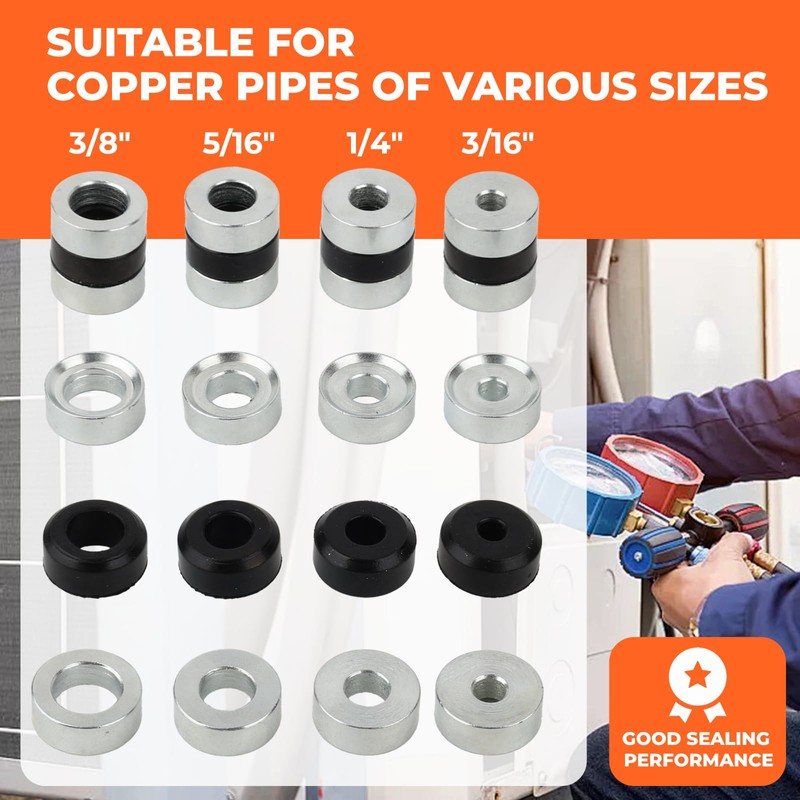 SUITABLE FOR
COPPER PIPES OF VARIOUS SIZES

3/8" 5/16" 1/4" 3/16"

GOOD SEALING PERFORMANCE