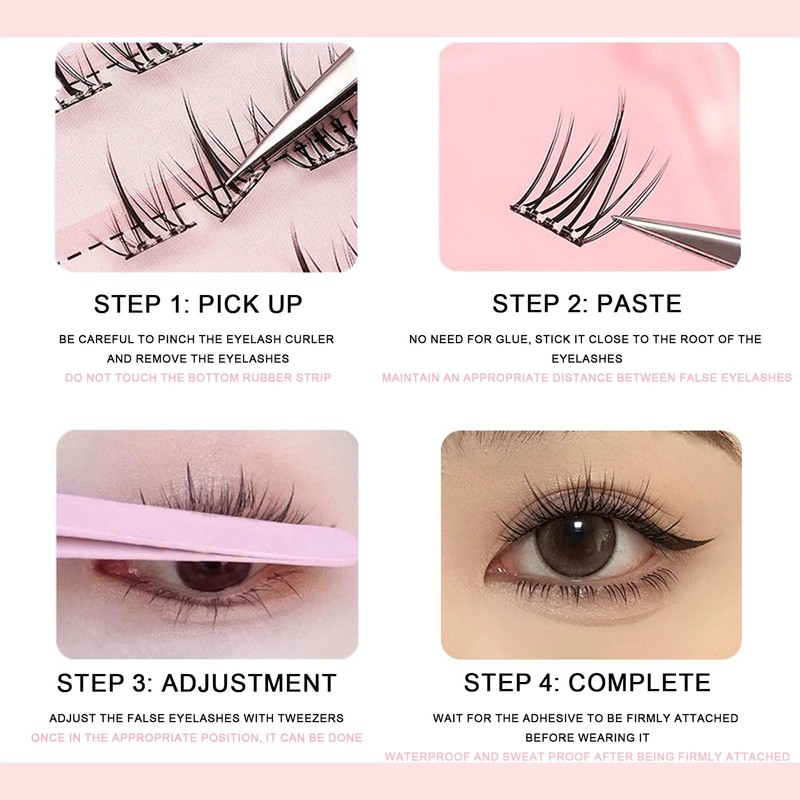 STEP 1: PICK UP

BE CAREFUL TO PINCH THE EYELASH CURLER AND REMOVE THE EYELASHES

DO NOT TOUCH THE BOTTOM RUBBER STRIP

STEP 2: PASTE

NO NEED FOR GLUE, STICK IT CLOSE TO THE ROOT OF THE EYELASHES

MAINTAIN AN APPROPRIATE DISTANCE BETWEEN FALSE EYELASHES

STEP 3: ADJUSTMENT

ADJUST THE FALSE EYELASHES WITH TWEEZERS

ONCE IN THE APPROPRIATE POSITION, IT CAN BE DONE

STEP 4: COMPLETE

WAIT FOR THE ADHESIVE TO BE FIRMLY ATTACHED BEFORE WEARING IT

WATERPROOF AND SWEAT PROOF AFTER BEING FIRMLY ATTACHED