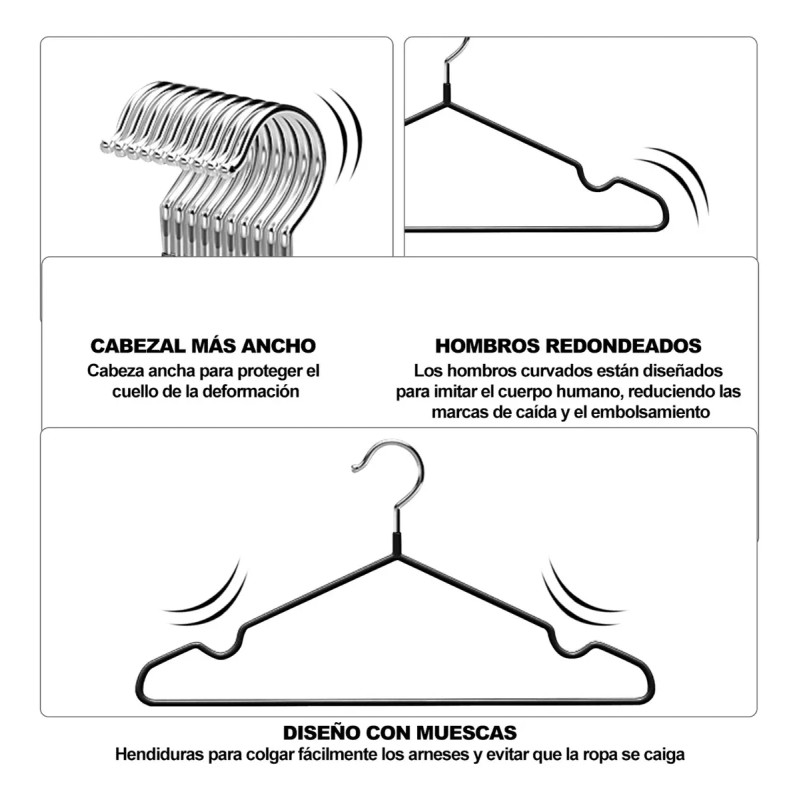 CABEZAL MÁS ANCHO
Cabeza ancha para proteger el cuello de la deformación

HOMBROS REDONDEADOS
Los hombros curvados están diseñados para imitar el cuerpo humano, reduciendo las marcas de caída y el embolsamiento

DISEÑO CON MUESCAS
Hendiduras para colgar fácilmente los arneses y evitar que la ropa se caiga