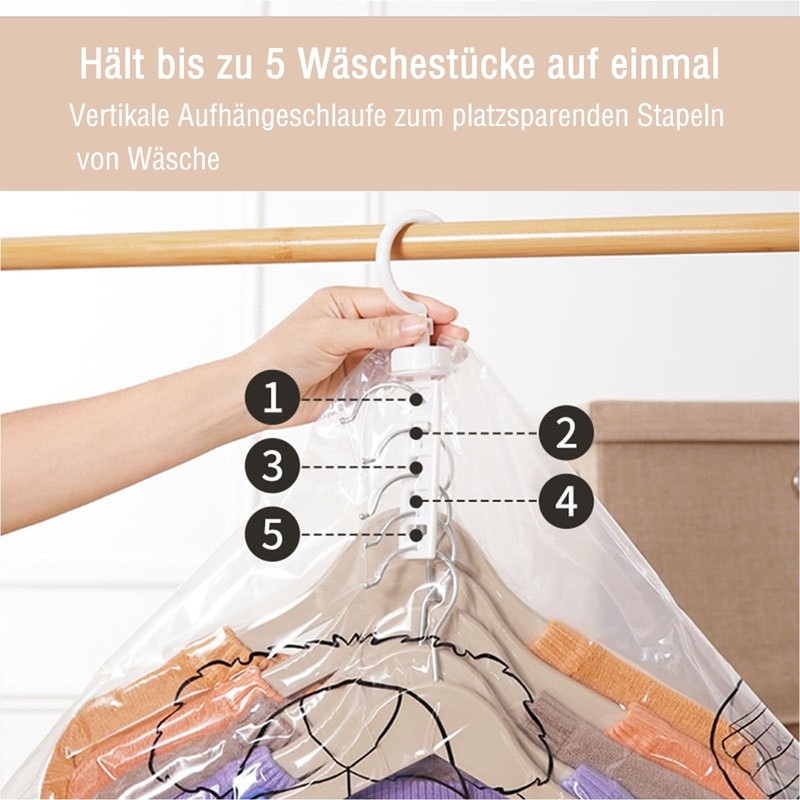 Hält bis zu 5 Wäschestücke auf einmal

Vertikale Aufhängeschlaufe zum platzsparenden Stapeln von Wäsche

1
2
3
4
5