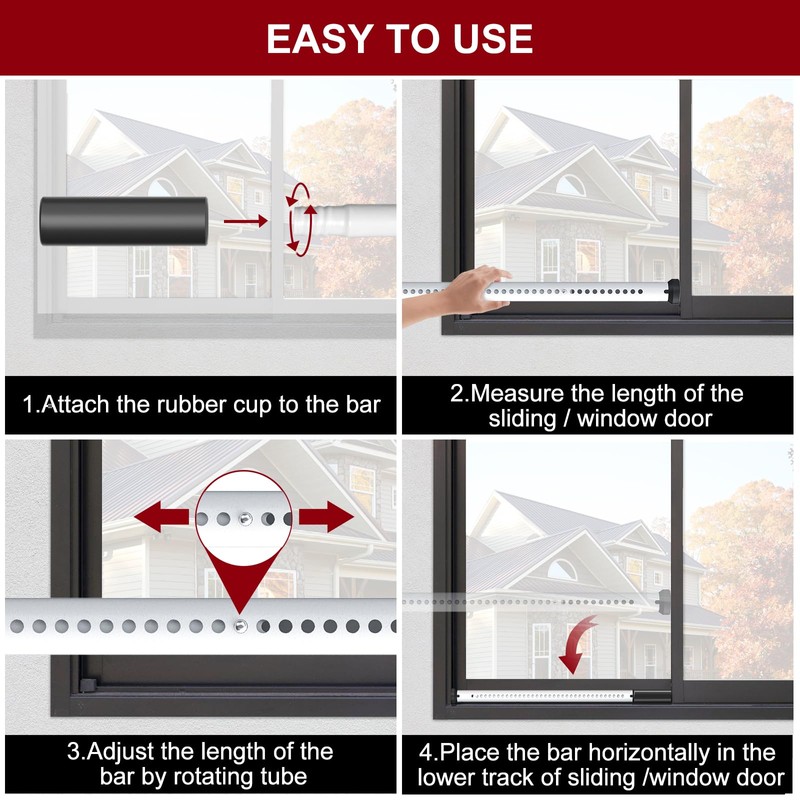 EASY TO USE

1.Attach the rubber cup to the bar

2.Measure the length of the sliding / window door

3.Adjust the length of the bar by rotating tube

4.Place the bar horizontally in the lower track of sliding /window door