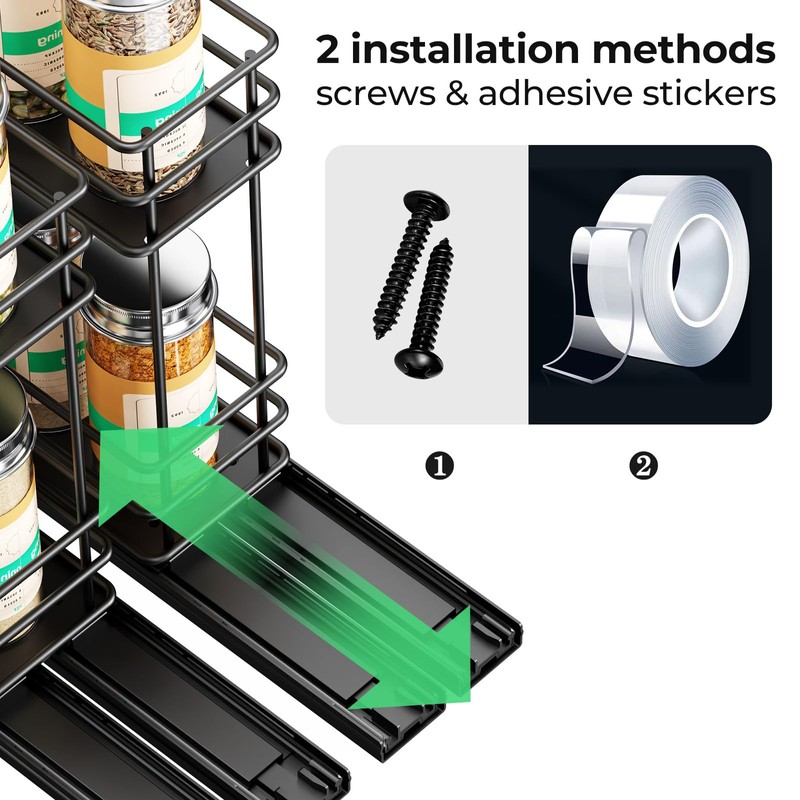 2 installation methods
screws & adhesive stickers

❶

❷