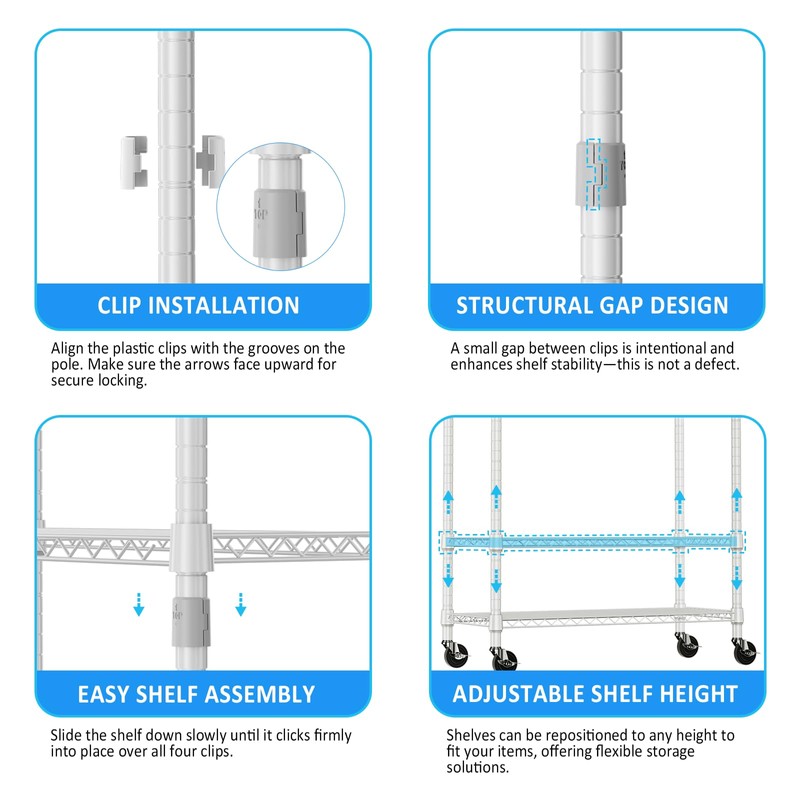 CLIP INSTALLATION

Align the plastic clips with the grooves on the pole. Make sure the arrows face upward for secure locking.

STRUCTURAL GAP DESIGN

A small gap between clips is intentional and enhances shelf stability—this is not a defect.

EASY SHELF ASSEMBLY

Slide the shelf down slowly until it clicks firmly into place over all four clips.

ADJUSTABLE SHELF HEIGHT

Shelves can be repositioned to any height to fit your items, offering flexible storage solutions.