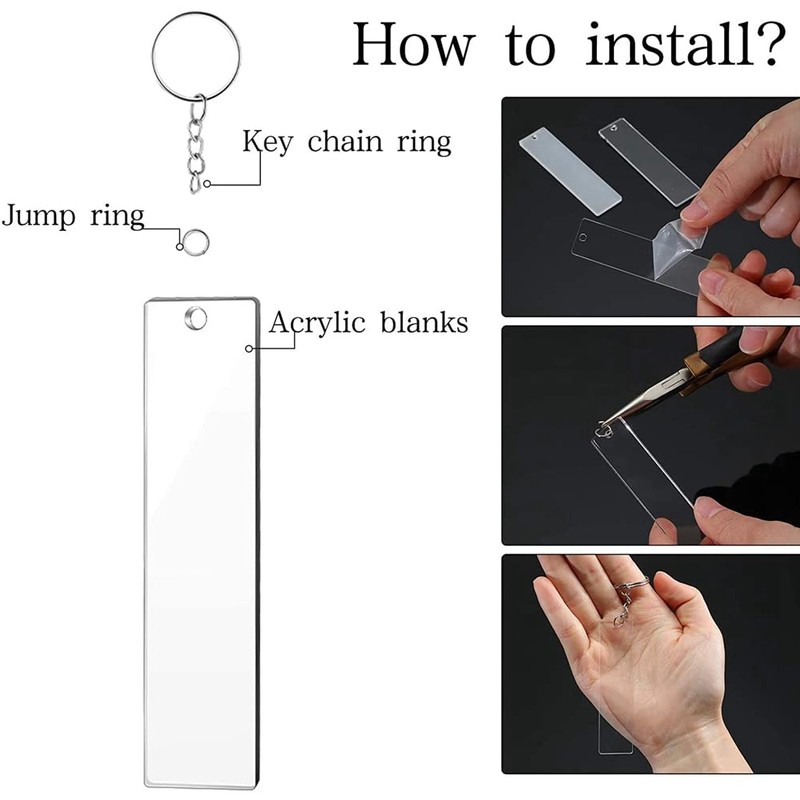 How to install?

Key chain ring

Jump ring

Acrylic blanks