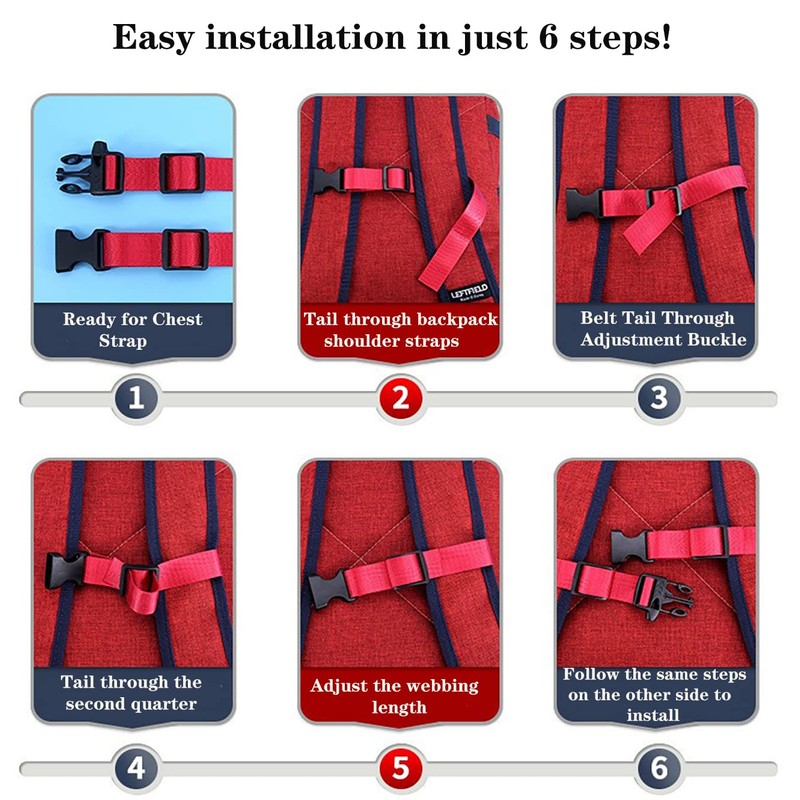 Easy installation in just 6 steps!

Ready for Chest Strap

LEFTFIELD

Tail through backpack shoulder straps

Belt Tail Through Adjustment Buckle

1

2

3

Tail through the second quarter

Adjust the webbing length

Follow the same steps on the other side to install

4

5

6