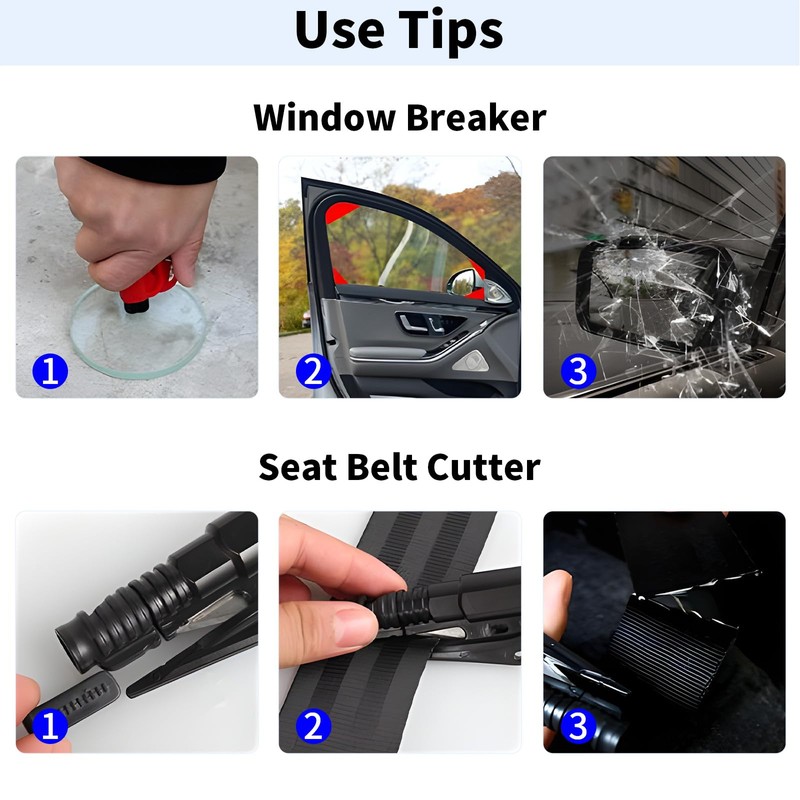 Use Tips

Window Breaker

1

2

3

Seat Belt Cutter

1

2

3