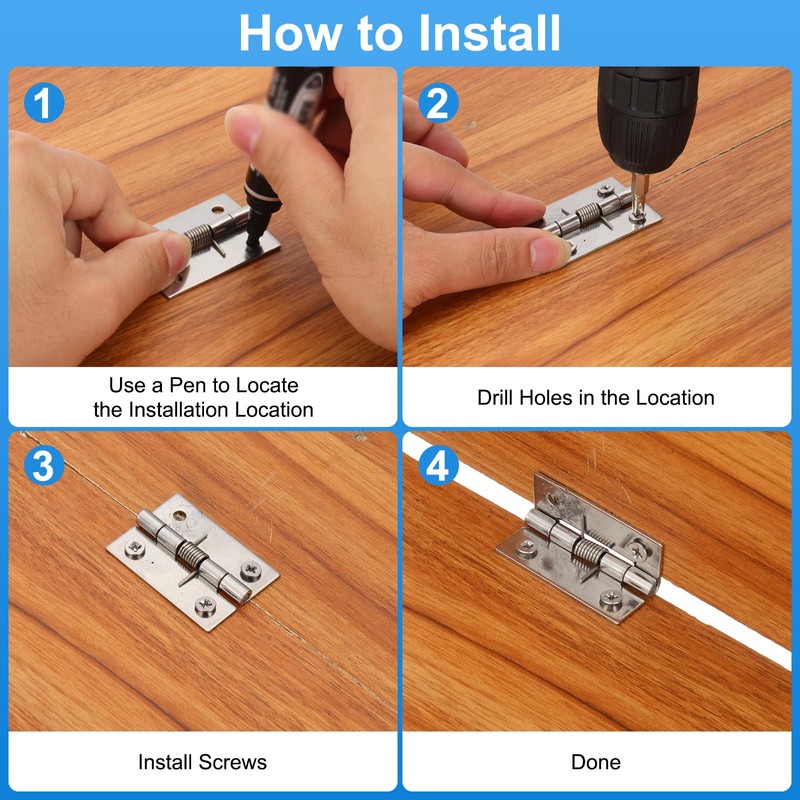 How to Install

1

Use a Pen to Locate the Installation Location

2

Drill Holes in the Location

3

Install Screws

4

Done