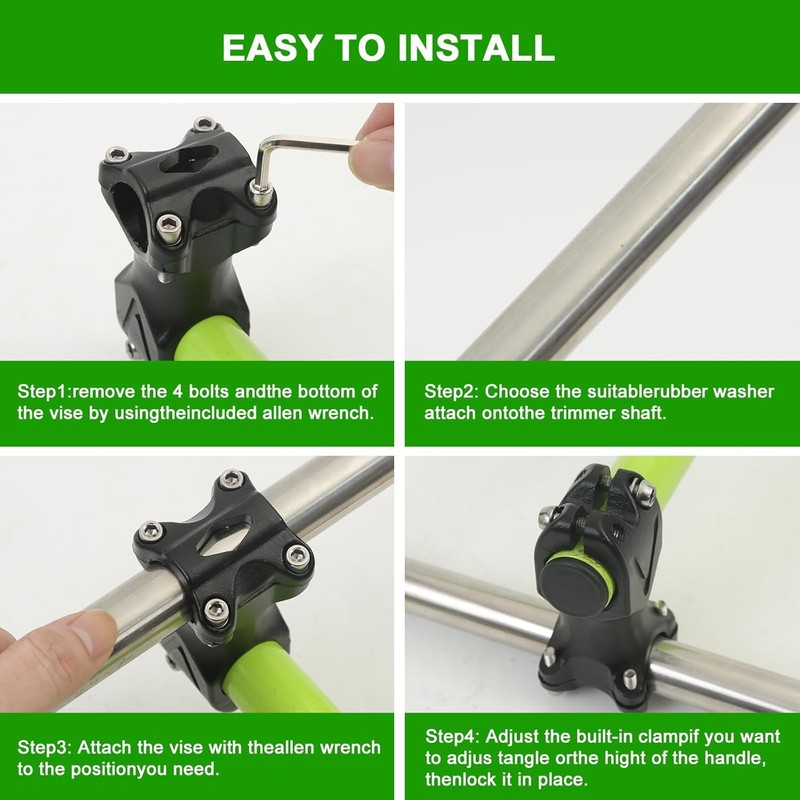 EASY TO INSTALL

Step1:remove the 4 bolts andthe bottom of the vise by usingtheincluded allen wrench.

Step2: Choose the suitablerubber washer attach ontothe trimmer shaft.

Step3: Attach the vise with theallen wrench to the positionyou need.

Step4: Adjust the built-in clampif you want to adjus tangle orthe hight of the handle, thenlock it in place.