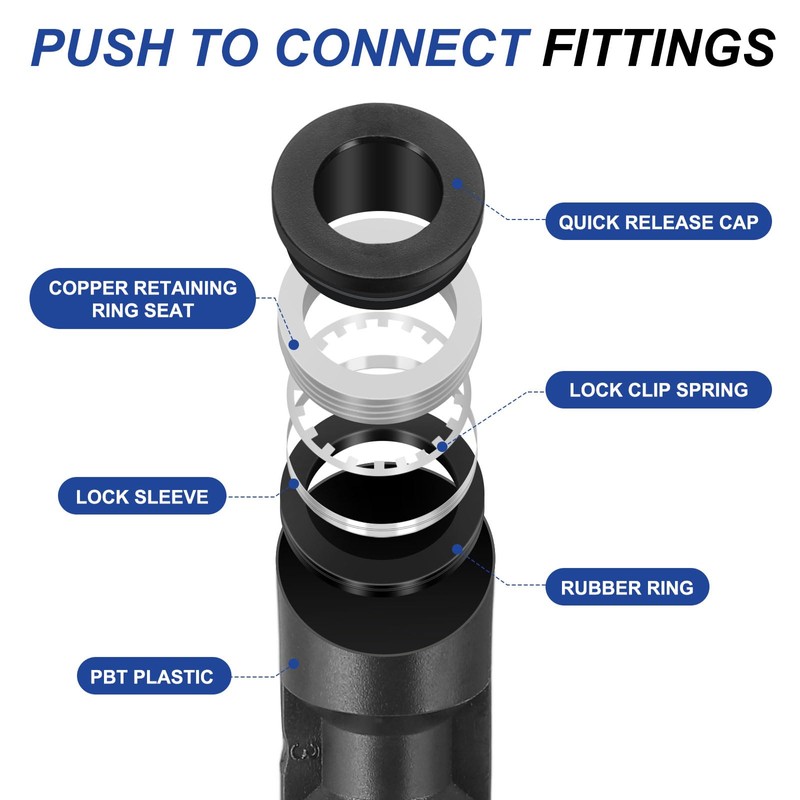 PUSH TO CONNECT FITTINGS

QUICK RELEASE CAP

COPPER RETAINING RING SEAT

LOCK CLIP SPRING

LOCK SLEEVE

RUBBER RING

PBT PLASTIC