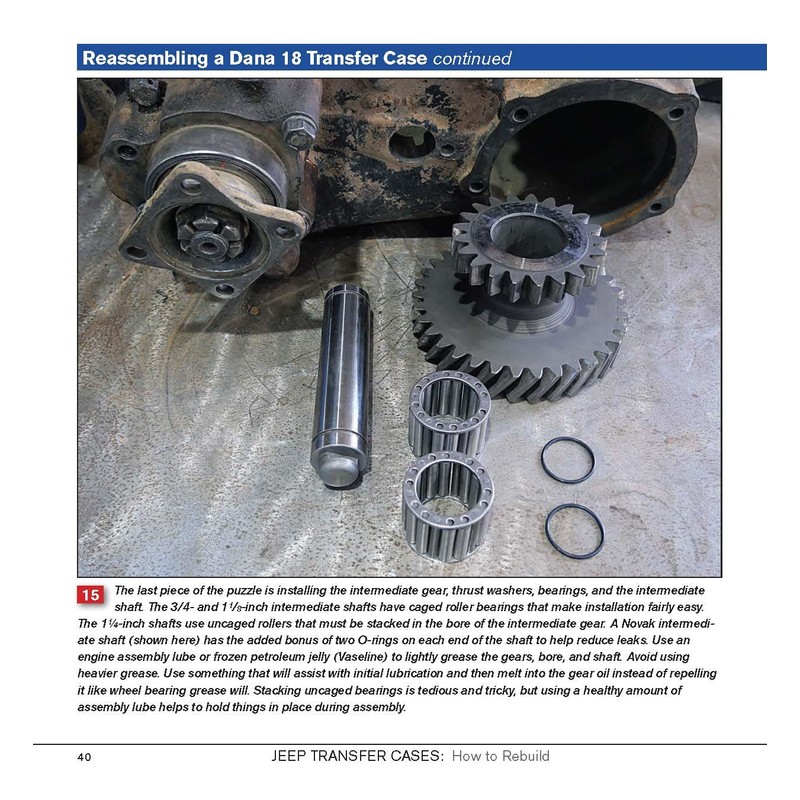 Reassembling a Dana 18 Transfer Case continued

15 The last piece of the puzzle is installing the intermediate gear, thrust washers, bearings, and the intermediate shaft. The 3/4- and 1⅛-inch intermediate shafts have caged roller bearings that make installation fairly easy. The 1¼-inch shafts use uncaged rollers that must be stacked in the bore of the intermediate gear. A Novak intermediate shaft (shown here) has the added bonus of two O-rings on each end of the shaft to help reduce leaks. Use an engine assembly lube or frozen petroleum jelly (Vaseline) to lightly grease the gears, bore, and shaft. Avoid using heavier grease. Use something that will assist with initial lubrication and then melt into the gear oil instead of repelling it like wheel bearing grease will. Stacking uncaged bearings is tedious and tricky, but using a healthy amount of assembly lube helps to hold things in place during assembly.

40 JEEP TRANSFER CASES: How to Rebuild